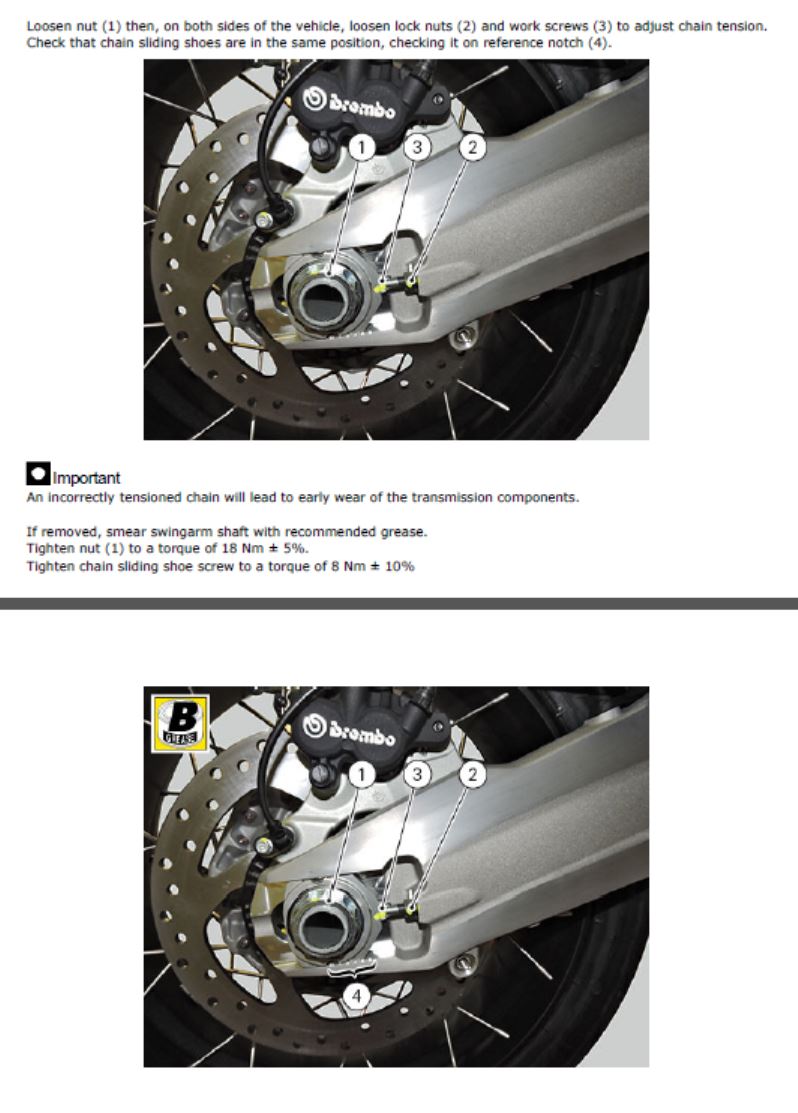 Loosen nut (1) then, on both sides of the vehicle, loosen lock nuts (2) and work screws (3) to adjust chain tension. Check that chain sliding shoes are in the same position, checking it on reference notch (4).

brembo
1
3
2

Important
An incorrectly tensioned chain will lead to early wear of the transmission components.

If removed, smear swingarm shaft with recommended grease.
Tighten nut (1) to a torque of 18 Nm ± 5%.
Tighten chain sliding shoe screw to a torque of 8 Nm ± 10%

B
GREASE
brembo
1
3
2
4