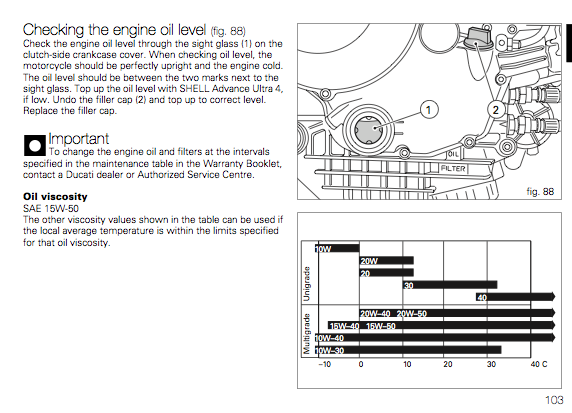 Checking the engine oil level (fig. 88)
Check the engine oil level through the sight glass (1) on the clutch-side crankcase cover. When checking oil level, the motorcycle should be perfectly upright and the engine cold. The oil level should be between the two marks next to the sight glass. Top up the oil level with SHELL Advance Ultra 4, if low. Undo the filler cap (2) and top up to correct level. Replace the filler cap.

Important
To change the engine oil and filters at the intervals specified in the maintenance table in the Warranty Booklet, contact a Ducati dealer or Authorized Service Centre.

Oil viscosity
SAE 15W-50
The other viscosity values shown in the table can be used if the local average temperature is within the limits specified for that oil viscosity.

1
2
OIL
FILTER
fig. 88

Unigrade
10W
20W
20
30
40
Multigrade
20W–40 20W–50
15W–40 15W–50
10W–40
10W–30
–10 0 10 20 30 40 C

103