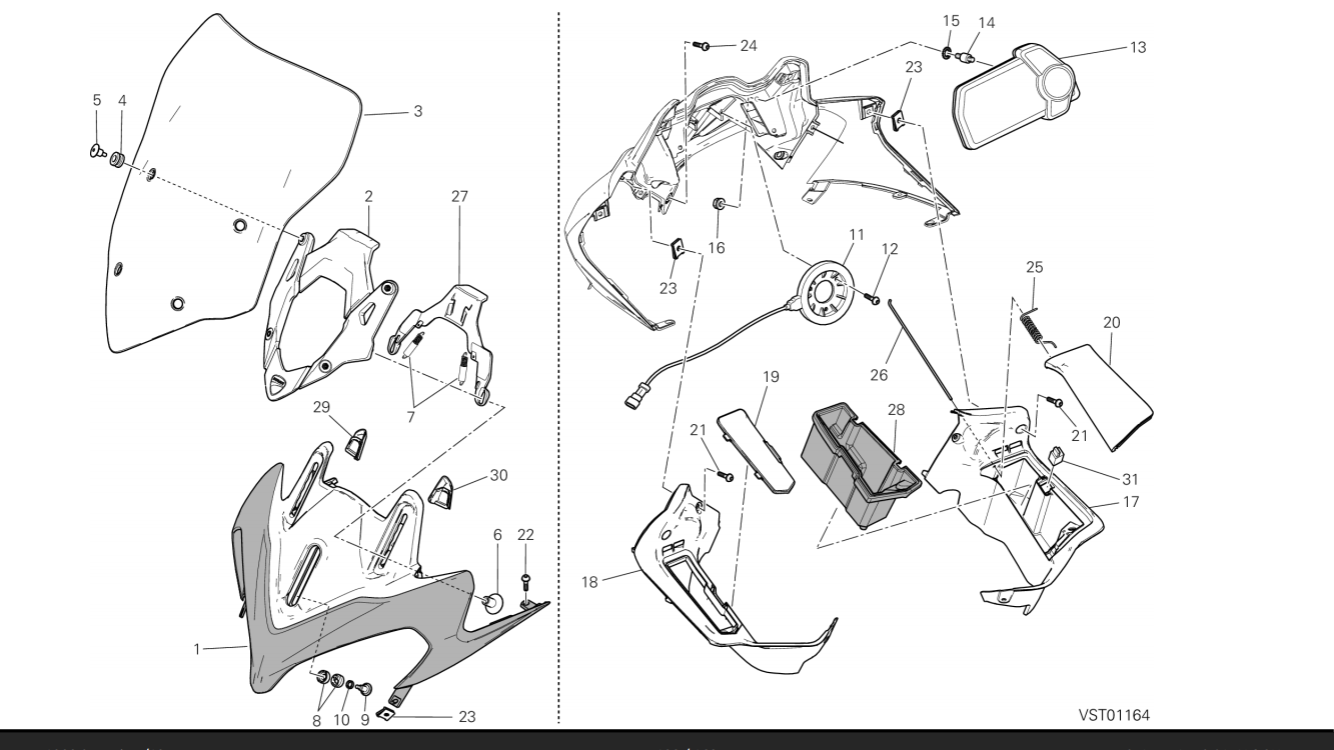 5
4
3
2
27
7
29
30
6
22
1
8
10
9
23
24
15
14
13
23
16
23
11
12
25
20
26
19
21
28
21
31
17
18
VST01164