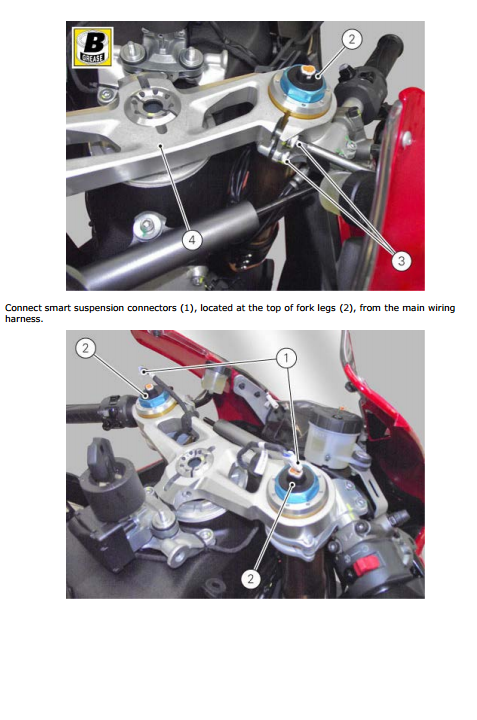 B
GREASE

2

4

3

Connect smart suspension connectors (1), located at the top of fork legs (2), from the main wiring harness.

2

1

2