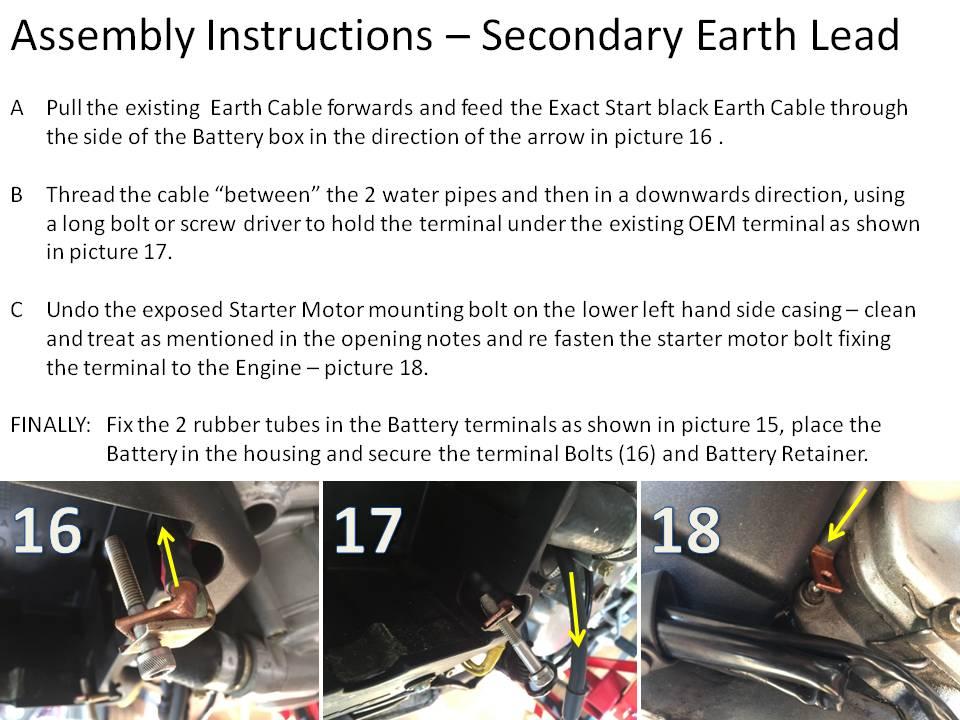 Assembly Instructions – Secondary Earth Lead

A Pull the existing Earth Cable forwards and feed the Exact Start black Earth Cable through the side of the Battery box in the direction of the arrow in picture 16 .

B Thread the cable “between” the 2 water pipes and then in a downwards direction, using a long bolt or screw driver to hold the terminal under the existing OEM terminal as shown in picture 17.

C Undo the exposed Starter Motor mounting bolt on the lower left hand side casing – clean and treat as mentioned in the opening notes and re fasten the starter motor bolt fixing the terminal to the Engine – picture 18.

FINALLY: Fix the 2 rubber tubes in the Battery terminals as shown in picture 15, place the Battery in the housing and secure the terminal Bolts (16) and Battery Retainer.

16

17

18