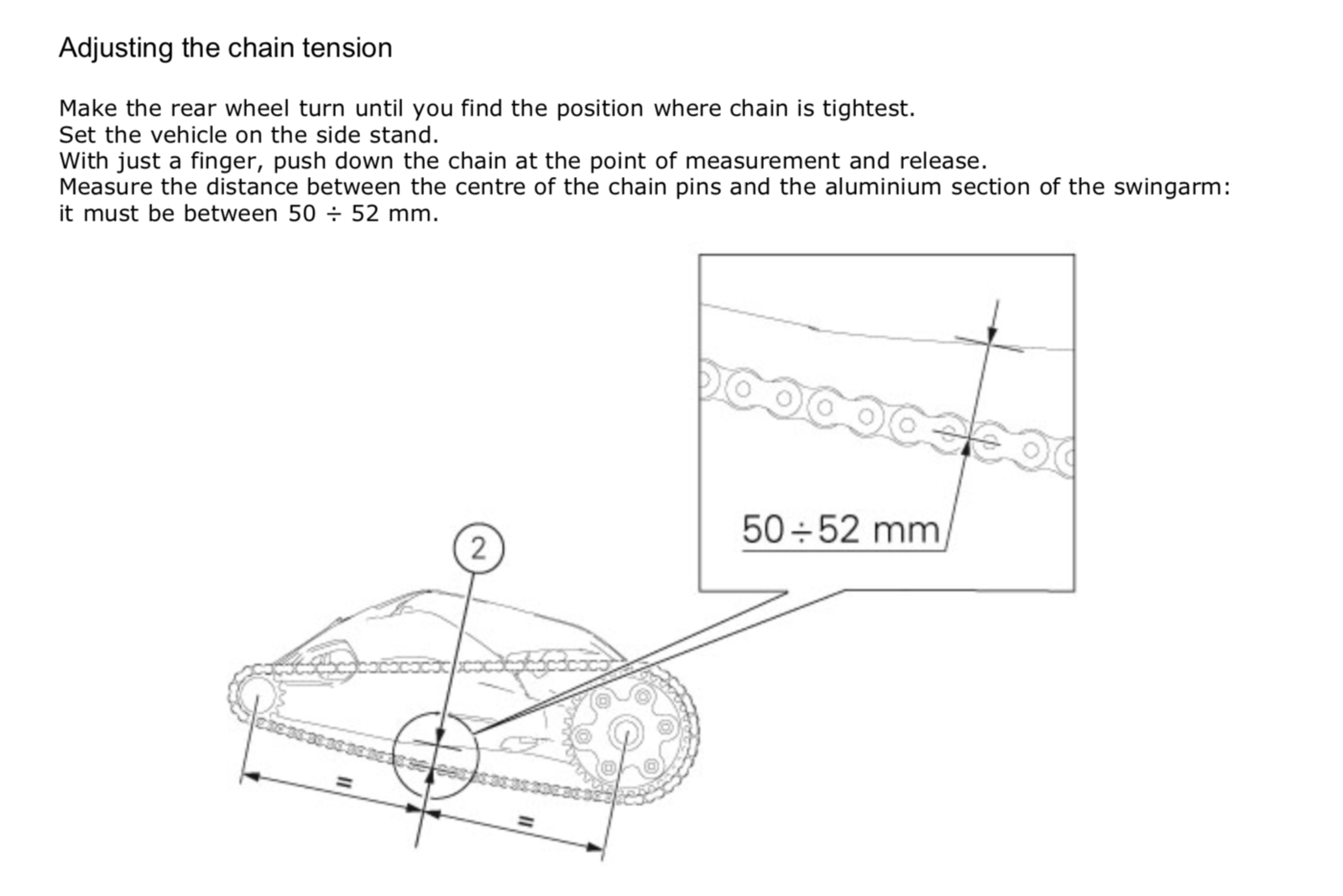 Adjusting the chain tension

Make the rear wheel turn until you find the position where chain is tightest.
Set the vehicle on the side stand.
With just a finger, push down the chain at the point of measurement and release.
Measure the distance between the centre of the chain pins and the aluminium section of the swingarm: it must be between 50 ÷ 52 mm.

50÷52 mm

2

=

=