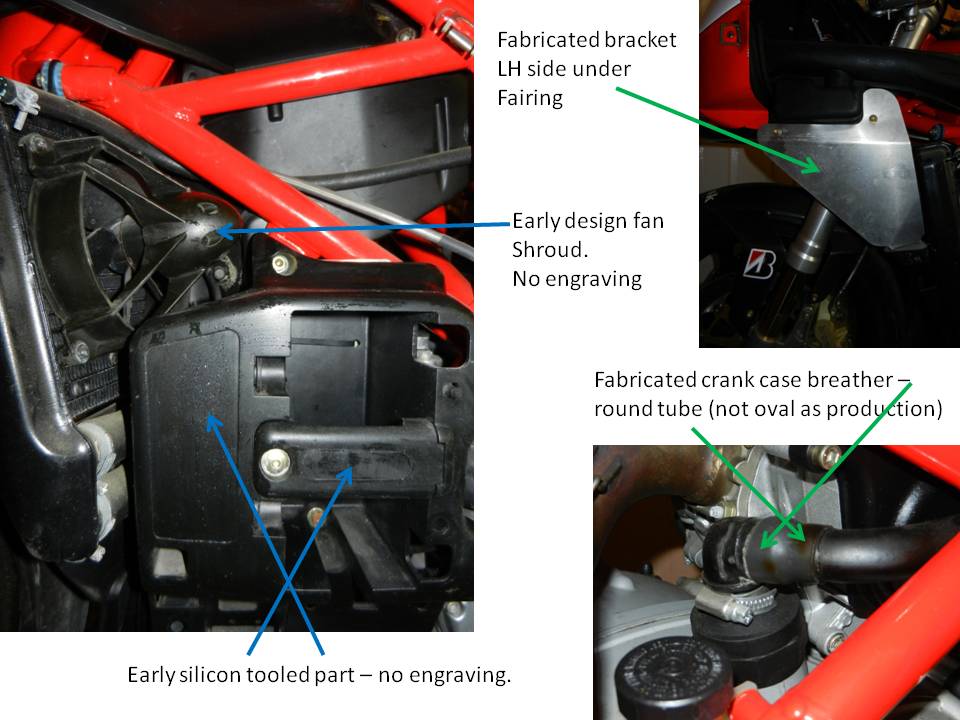 Fabricated bracket LH side under Fairing

Early design fan Shroud. No engraving

Fabricated crank case breather – round tube (not oval as production)

Early silicon tooled part – no engraving.