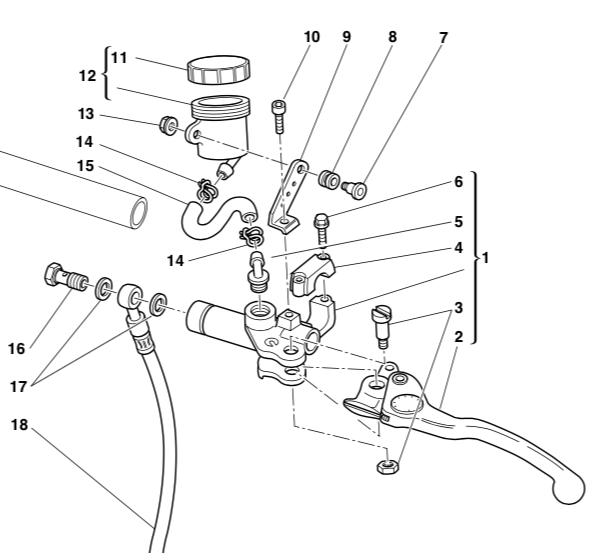 10
9
8
7
11
12
13
14
15
6
5
4
1
14
3
2
16
17
18