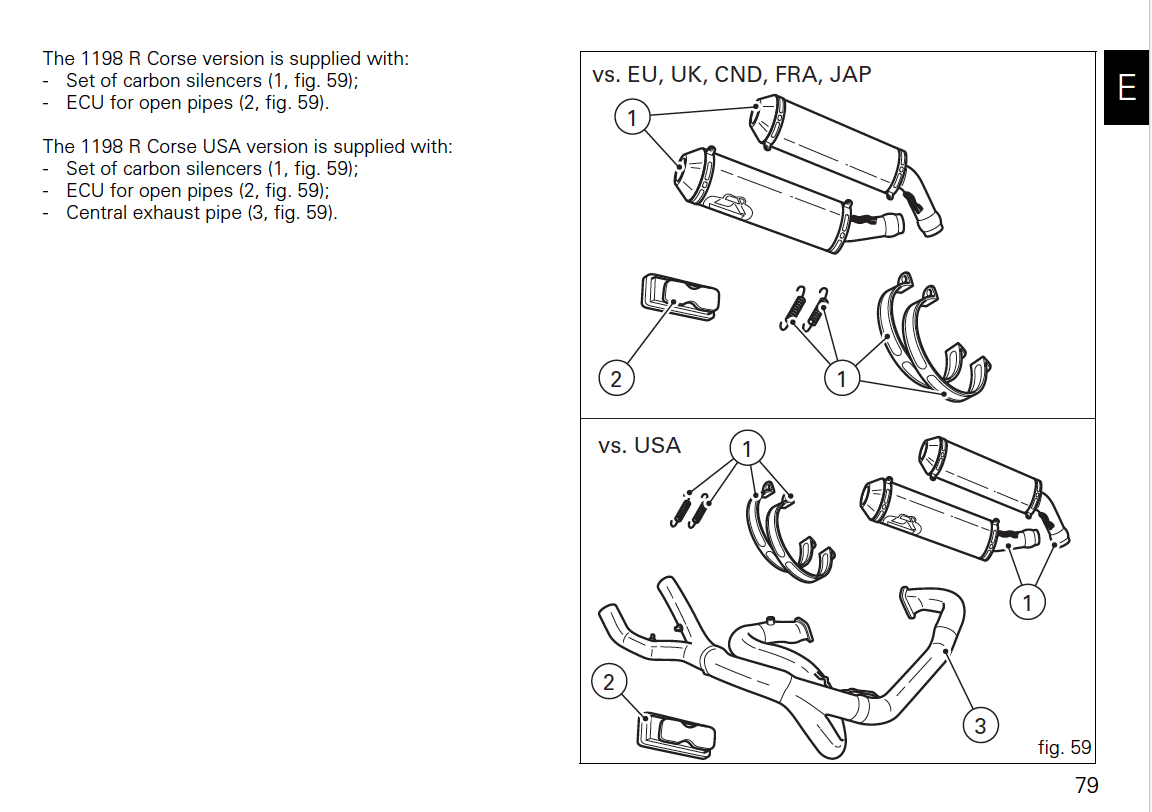 The 1198 R Corse version is supplied with:
- Set of carbon silencers (1, fig. 59);
- ECU for open pipes (2, fig. 59).

The 1198 R Corse USA version is supplied with:
- Set of carbon silencers (1, fig. 59);
- ECU for open pipes (2, fig. 59);
- Central exhaust pipe (3, fig. 59).

vs. EU, UK, CND, FRA, JAP

1

2

1

vs. USA

1

1

2

3

fig. 59

E

79