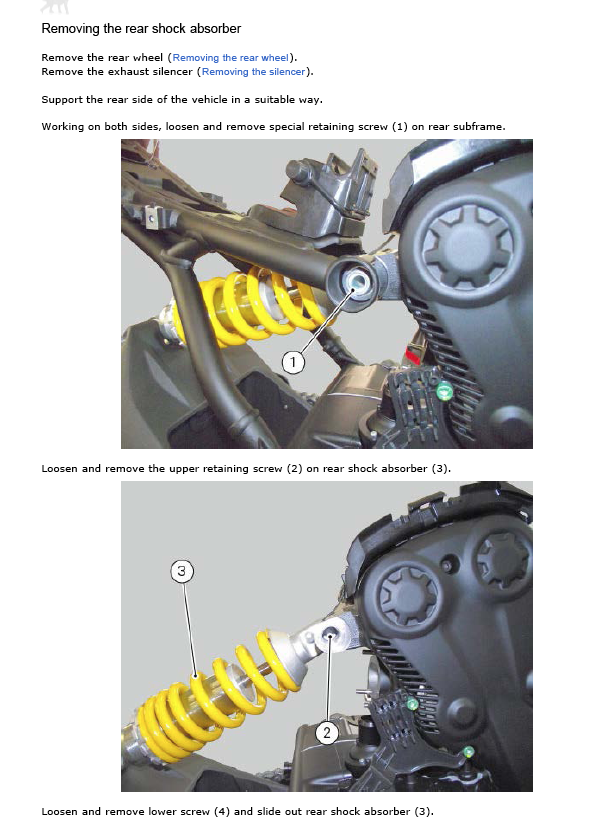 Removing the rear shock absorber

Remove the rear wheel (Removing the rear wheel).
Remove the exhaust silencer (Removing the silencer).

Support the rear side of the vehicle in a suitable way.

Working on both sides, loosen and remove special retaining screw (1) on rear subframe.

1

Loosen and remove the upper retaining screw (2) on rear shock absorber (3).

3

2

Loosen and remove lower screw (4) and slide out rear shock absorber (3).