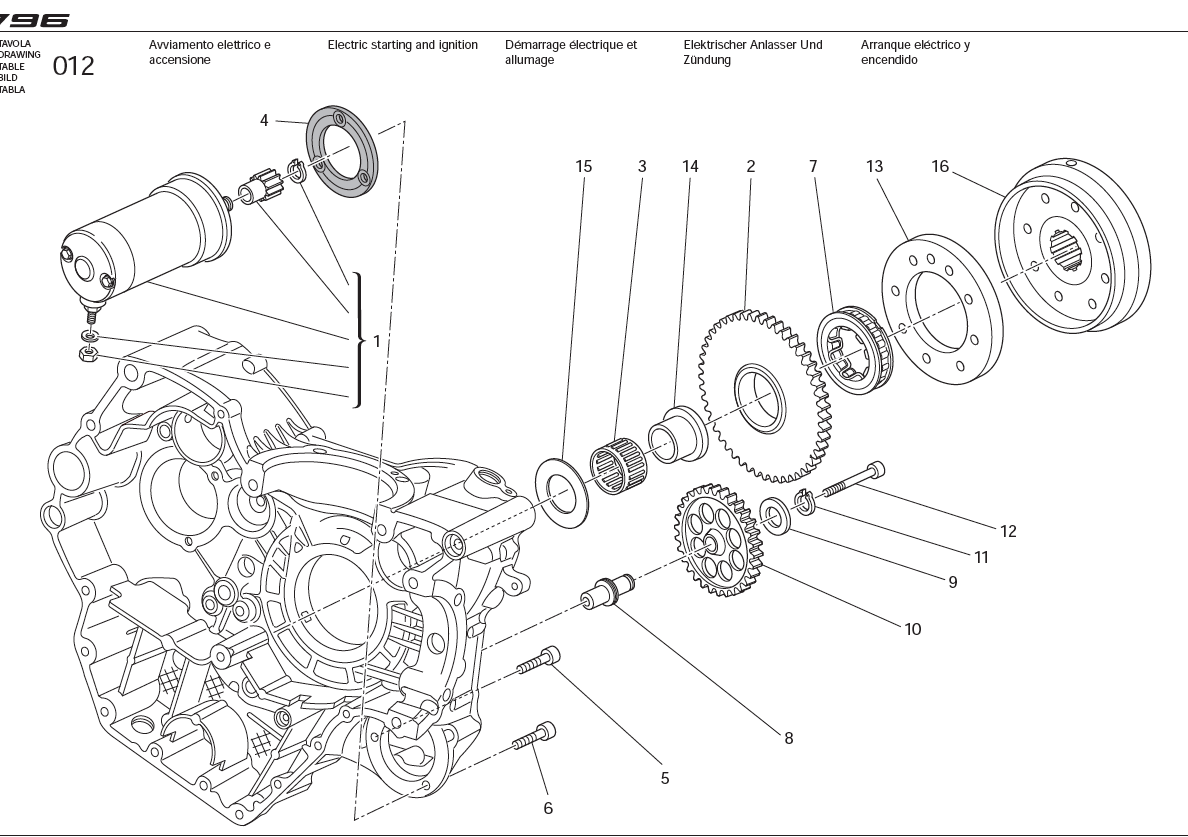 796

TAVOLA
DRAWING
TABLE
BILD
TABLA

012

Avviamento elettrico e accensione

Electric starting and ignition

Démarrage électrique et allumage

Elektrischer Anlasser Und Zündung

Arranque eléctrico y encendido

4
15
3
14
2
7
13
16
1
12
11
9
10
8
5
6