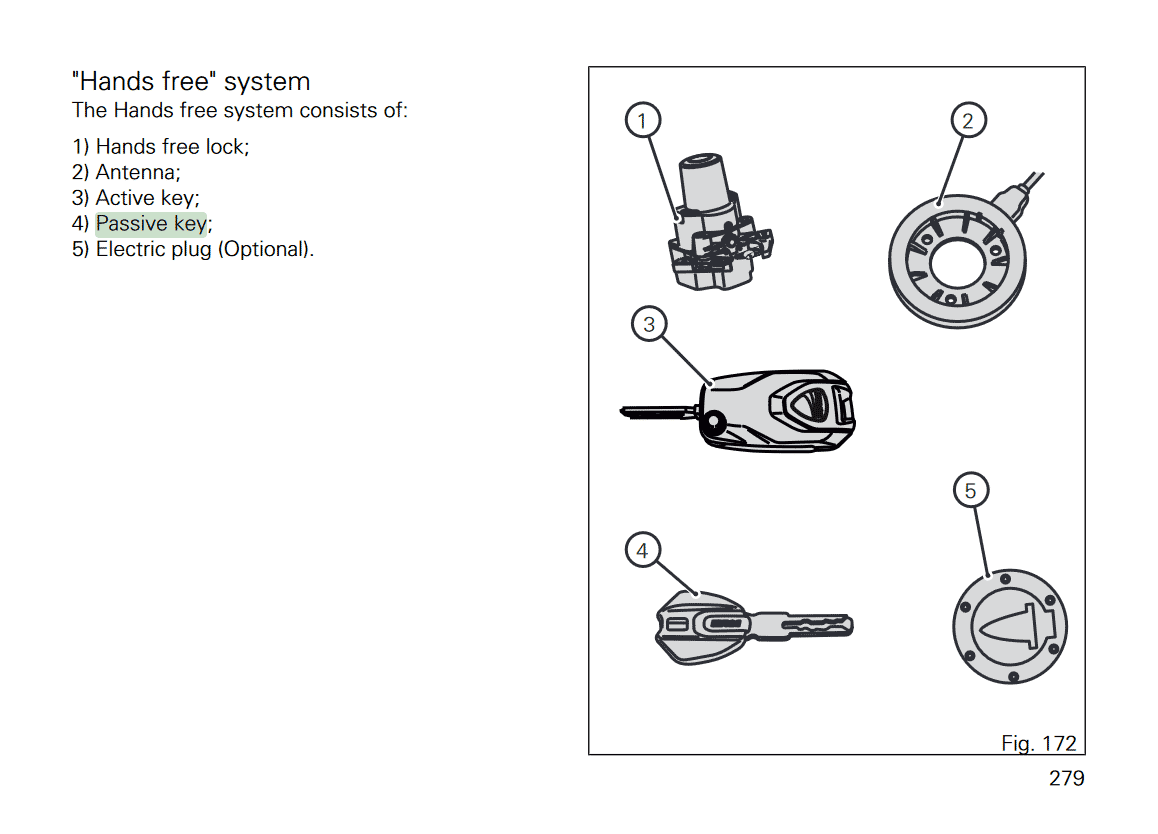 "Hands free" system
The Hands free system consists of:

1) Hands free lock;
2) Antenna;
3) Active key;
4) Passive key;
5) Electric plug (Optional).

1
2
3
4
5

Fig. 172

279