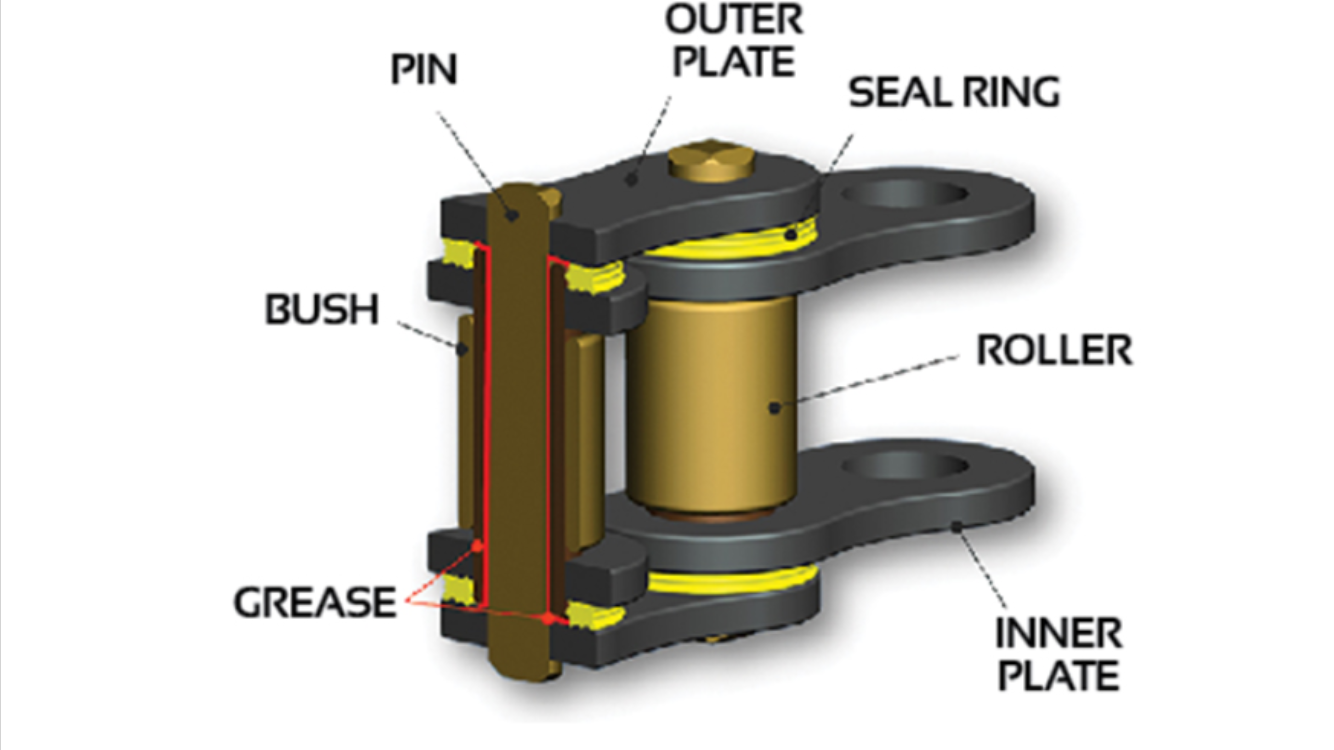 PIN

OUTER PLATE

SEAL RING

BUSH

ROLLER

GREASE

INNER PLATE