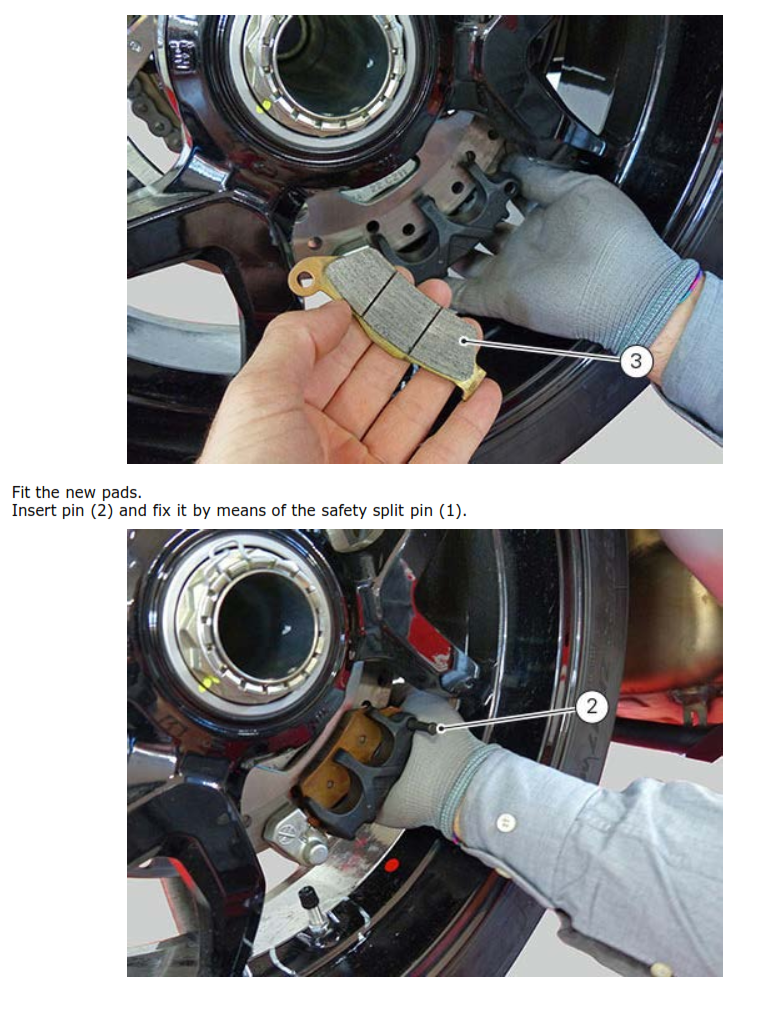 3

Fit the new pads.
Insert pin (2) and fix it by means of the safety split pin (1).

2