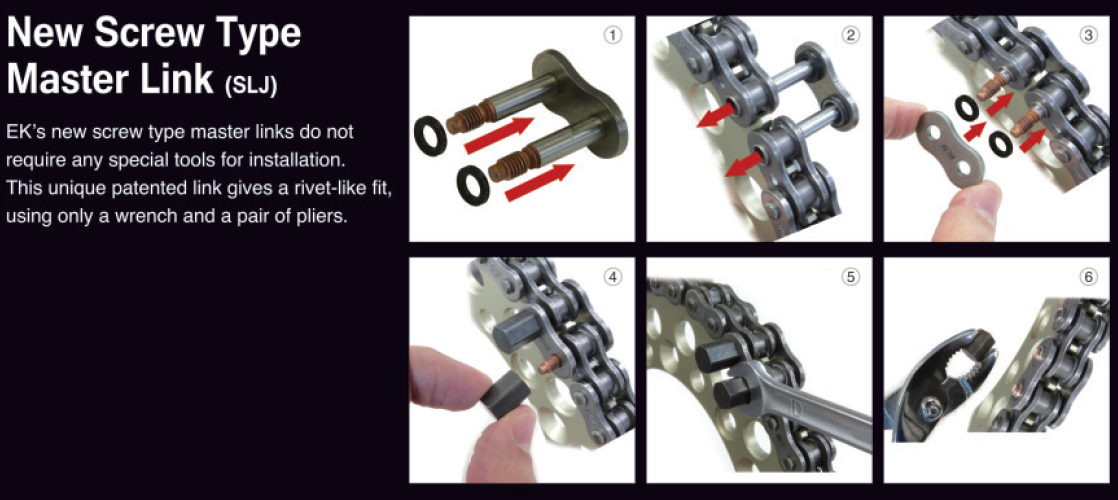 New Screw Type Master Link (SLJ)

EK's new screw type master links do not require any special tools for installation. This unique patented link gives a rivet-like fit, using only a wrench and a pair of pliers.

①

②

③

④

⑤

⑥