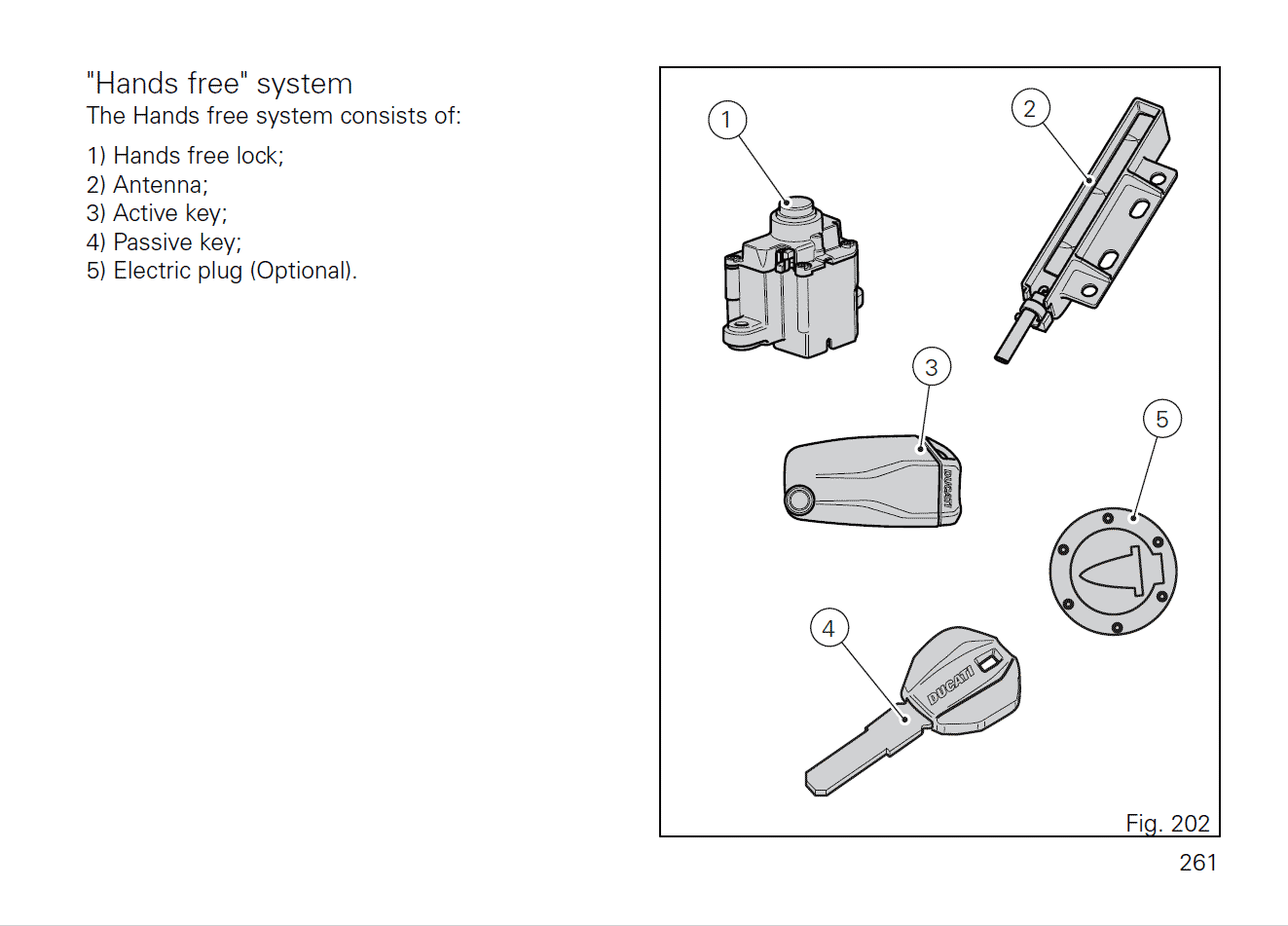 "Hands free" system
The Hands free system consists of:

1) Hands free lock;
2) Antenna;
3) Active key;
4) Passive key;
5) Electric plug (Optional).

1
2
3
DUCATI
5
4
DUCATI
Fig. 202

261