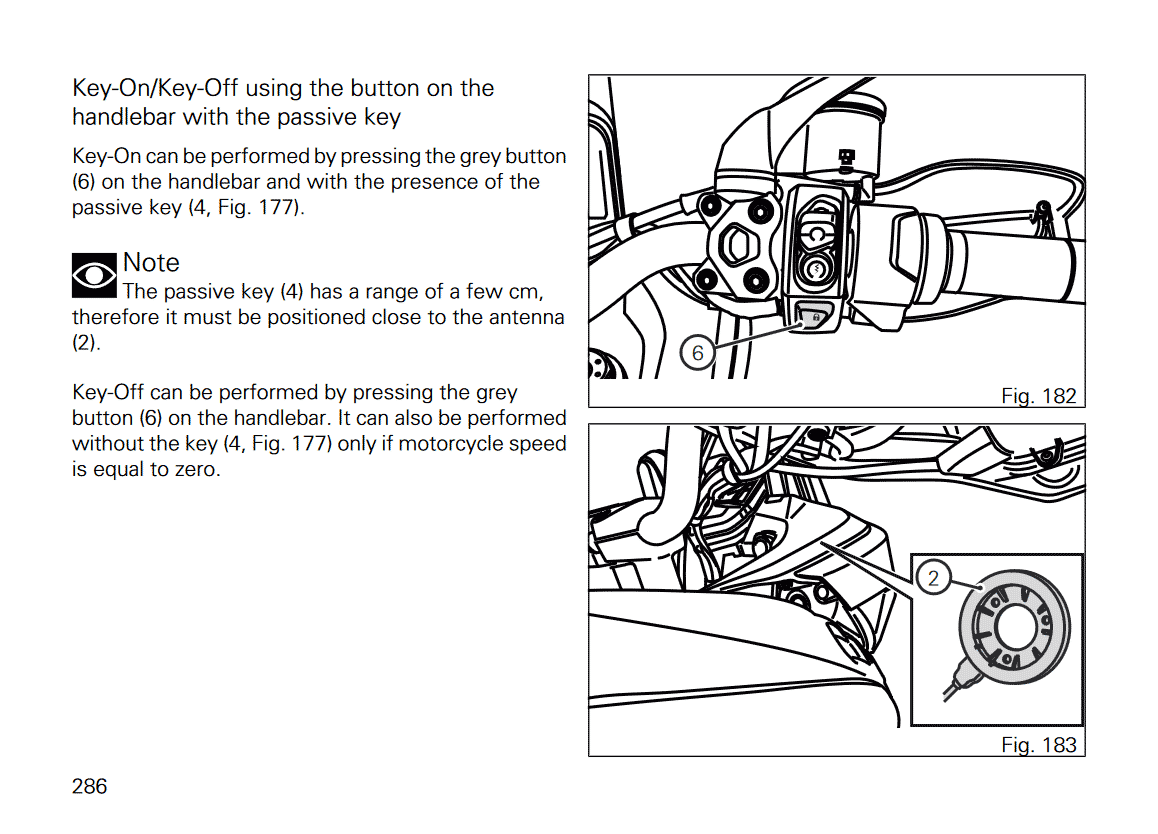 Key-On/Key-Off using the button on the handlebar with the passive key

Key-On can be performed by pressing the grey button (6) on the handlebar and with the presence of the passive key (4, Fig. 177).

Note
The passive key (4) has a range of a few cm, therefore it must be positioned close to the antenna (2).

Key-Off can be performed by pressing the grey button (6) on the handlebar. It can also be performed without the key (4, Fig. 177) only if motorcycle speed is equal to zero.

6

Fig. 182

2

Fig. 183

286