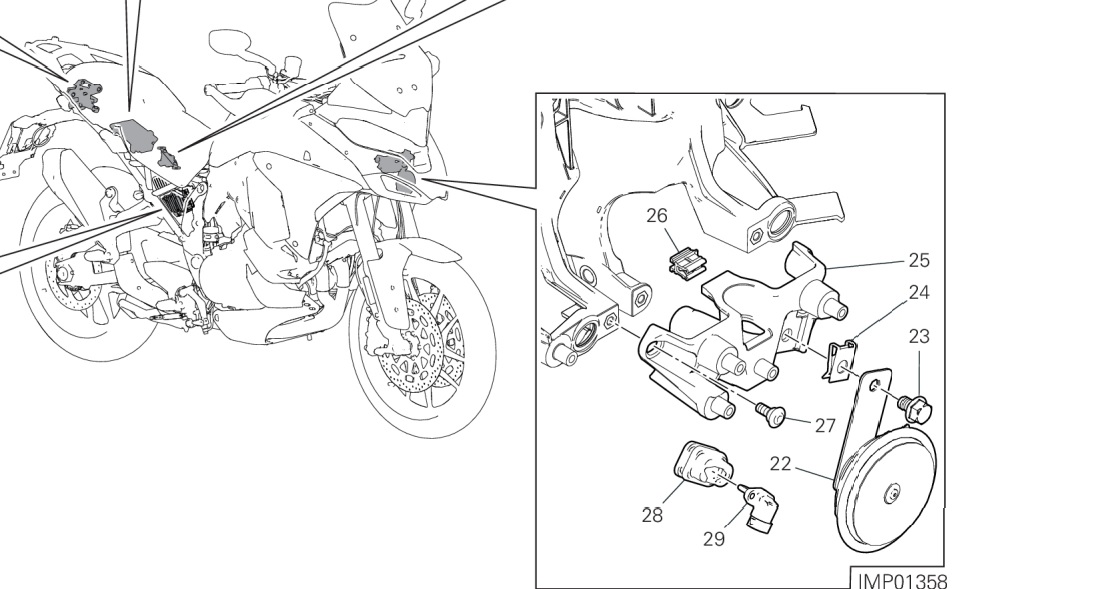 26
25
24
23
27
22
28
29
IMP01358