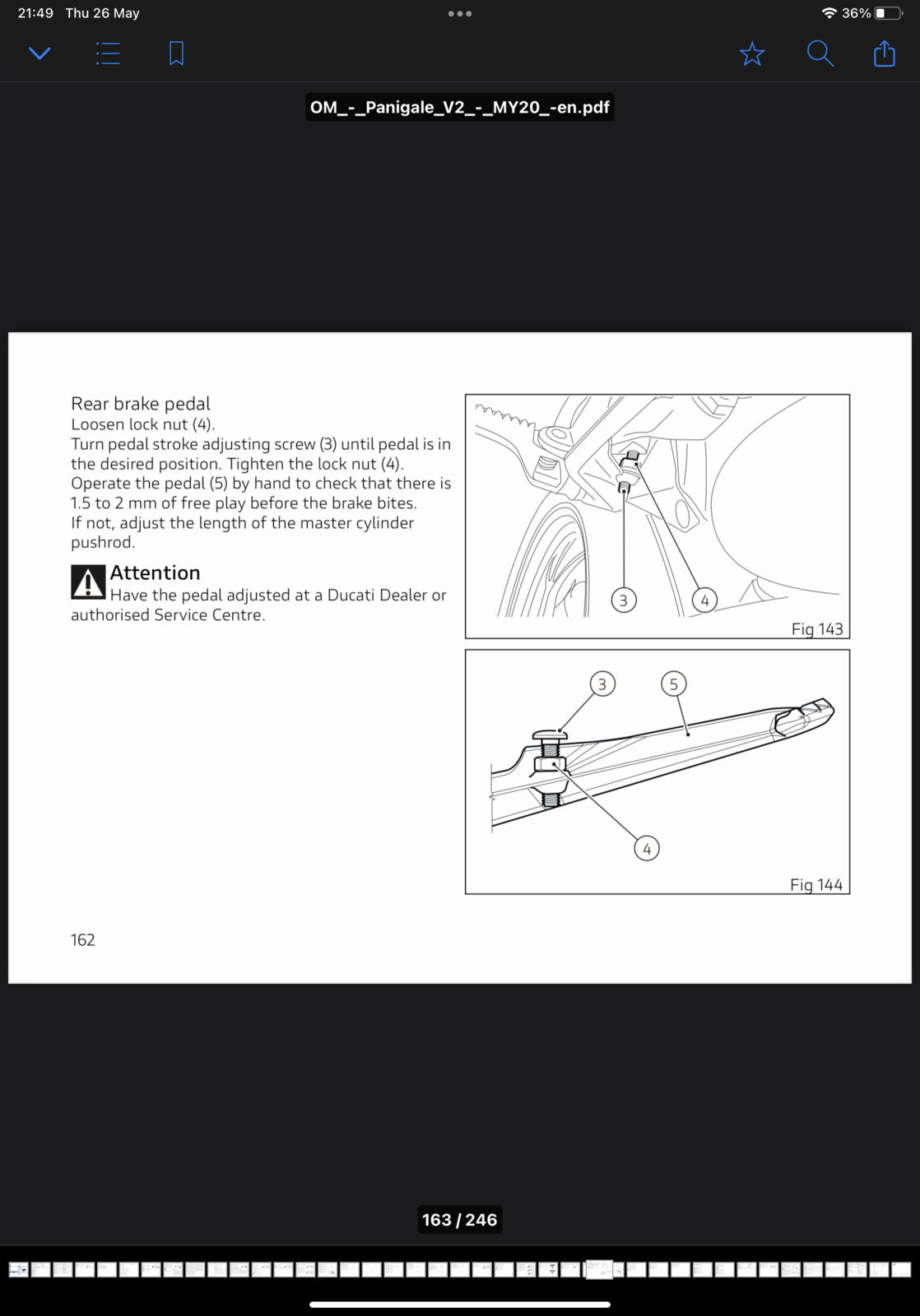 21:49 Thu 26 May

36%

OM_-_Panigale_V2_-_MY20_-en.pdf

Rear brake pedal
Loosen lock nut (4).
Turn pedal stroke adjusting screw (3) until pedal is in the desired position. Tighten the lock nut (4).
Operate the pedal (5) by hand to check that there is 1.5 to 2 mm of free play before the brake bites.
If not, adjust the length of the master cylinder pushrod.

Attention
Have the pedal adjusted at a Ducati Dealer or authorised Service Centre.

3
4
Fig 143

3
5
4
Fig 144

162

163 / 246