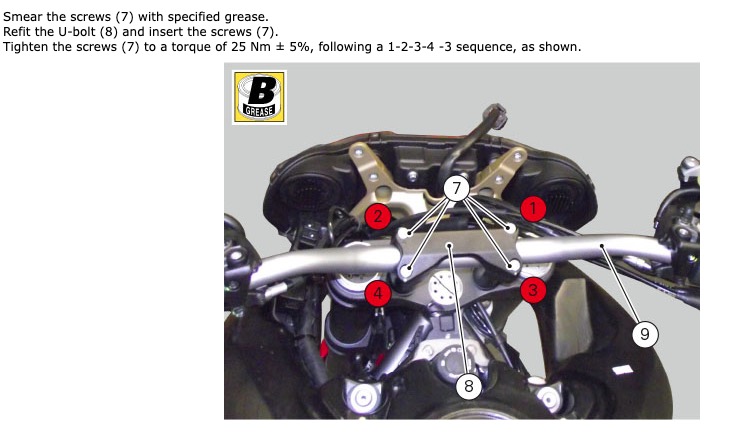 Smear the screws (7) with specified grease.
Refit the U-bolt (8) and insert the screws (7).
Tighten the screws (7) to a torque of 25 Nm ± 5%, following a 1-2-3-4 -3 sequence, as shown.

B
GREASE

7
2
1
4
3
9
8