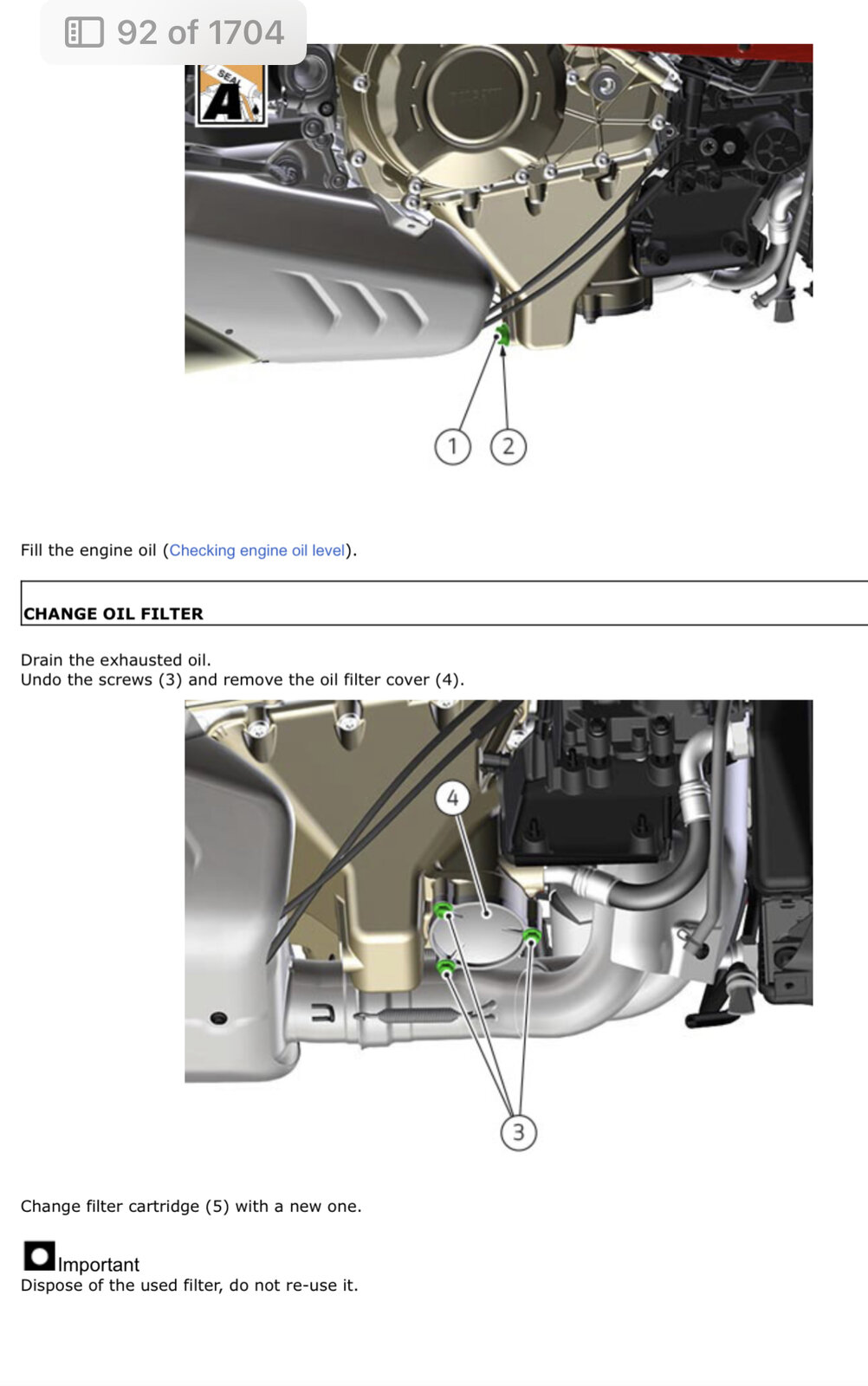 92 of 1704

SEAL
A

1
2

Fill the engine oil (Checking engine oil level).

CHANGE OIL FILTER

Drain the exhausted oil.
Undo the screws (3) and remove the oil filter cover (4).

4
3

Change filter cartridge (5) with a new one.

Important
Dispose of the used filter, do not re-use it.