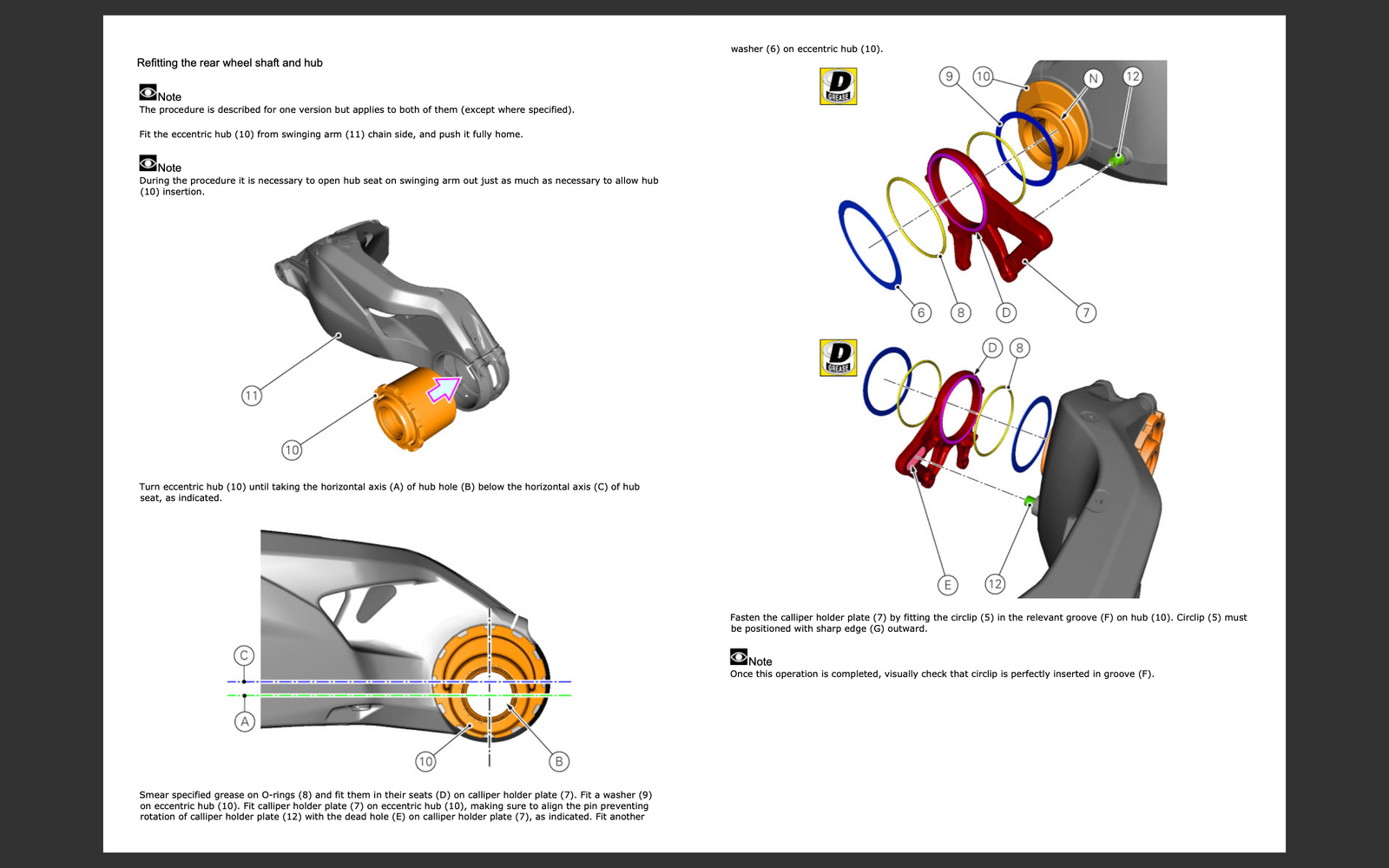 Refitting the rear wheel shaft and hub

Note
The procedure is described for one version but applies to both of them (except where specified).

Fit the eccentric hub (10) from swinging arm (11) chain side, and push it fully home.

Note
During the procedure it is necessary to open hub seat on swinging arm out just as much as necessary to allow hub (10) insertion.

11
10

Turn eccentric hub (10) until taking the horizontal axis (A) of hub hole (B) below the horizontal axis (C) of hub seat, as indicated.

C
A
10
B

Smear specified grease on O-rings (8) and fit them in their seats (D) on calliper holder plate (7). Fit a washer (9) on eccentric hub (10). Fit calliper holder plate (7) on eccentric hub (10), making sure to align the pin preventing rotation of calliper holder plate (12) with the dead hole (E) on calliper holder plate (7), as indicated. Fit another

washer (6) on eccentric hub (10).

D
GREASE
9
10
N
12
6
8
D
7

D
GREASE
D
8
E
12

Fasten the calliper holder plate (7) by fitting the circlip (5) in the relevant groove (F) on hub (10). Circlip (5) must be positioned with sharp edge (G) outward.

Note
Once this operation is completed, visually check that circlip is perfectly inserted in groove (F).