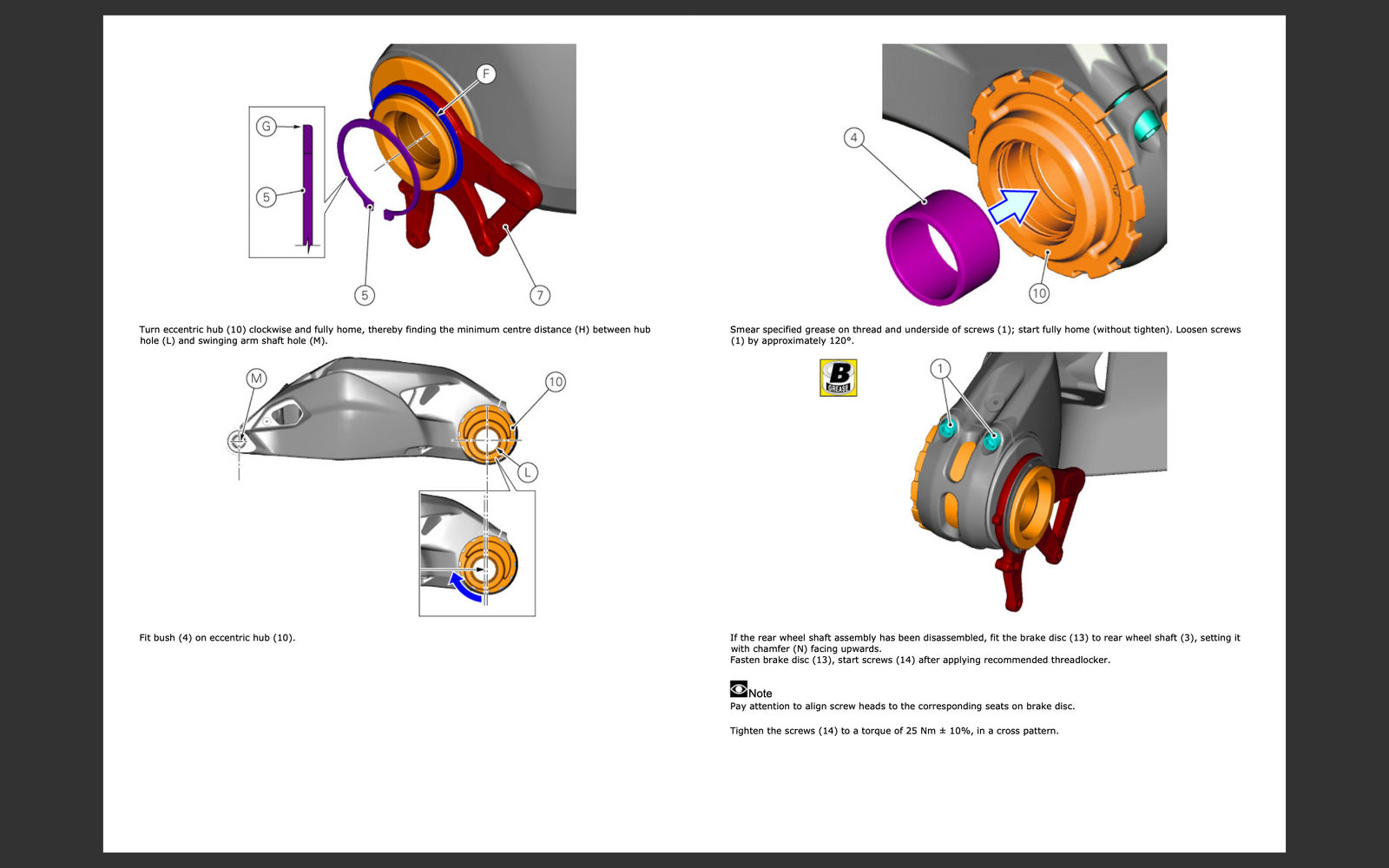 F

G

5

5

7

Turn eccentric hub (10) clockwise and fully home, thereby finding the minimum centre distance (H) between hub hole (L) and swinging arm shaft hole (M).

M

10

L

Fit bush (4) on eccentric hub (10).

4

10

Smear specified grease on thread and underside of screws (1); start fully home (without tighten). Loosen screws (1) by approximately 120°.

B
GREASE

1

If the rear wheel shaft assembly has been disassembled, fit the brake disc (13) to rear wheel shaft (3), setting it with chamfer (N) facing upwards.
Fasten brake disc (13), start screws (14) after applying recommended threadlocker.

Note
Pay attention to align screw heads to the corresponding seats on brake disc.

Tighten the screws (14) to a torque of 25 Nm ± 10%, in a cross pattern.