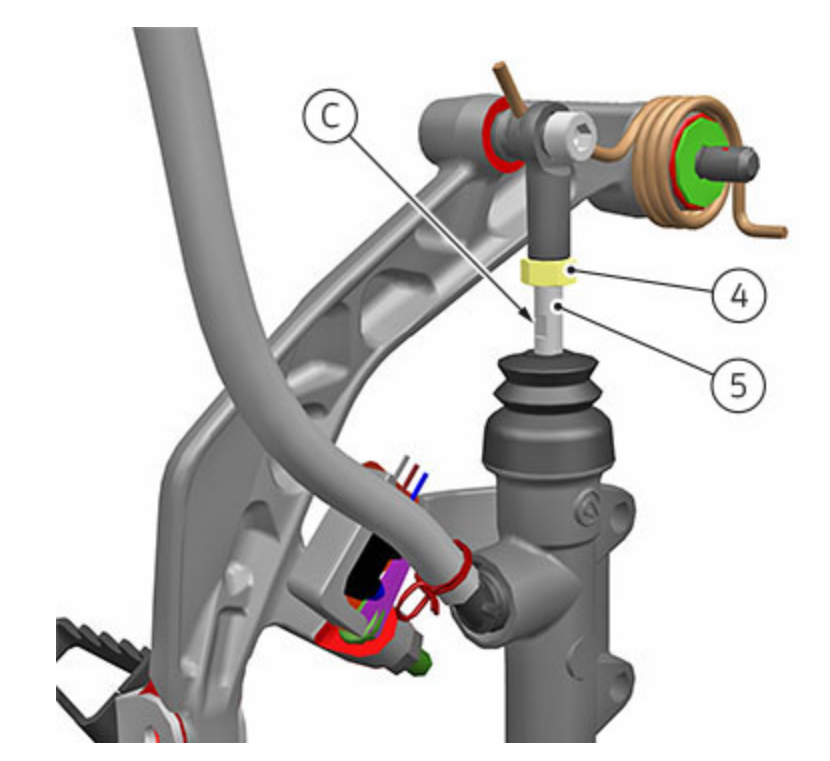 C
4
5