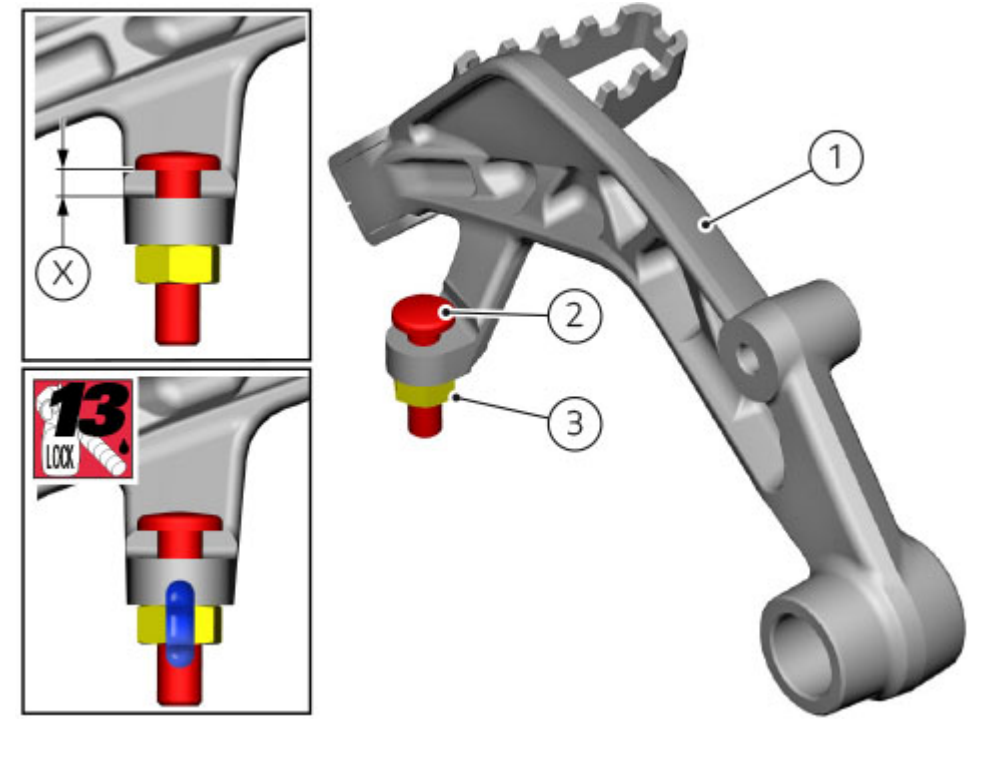 X

13
LOCK

1
2
3