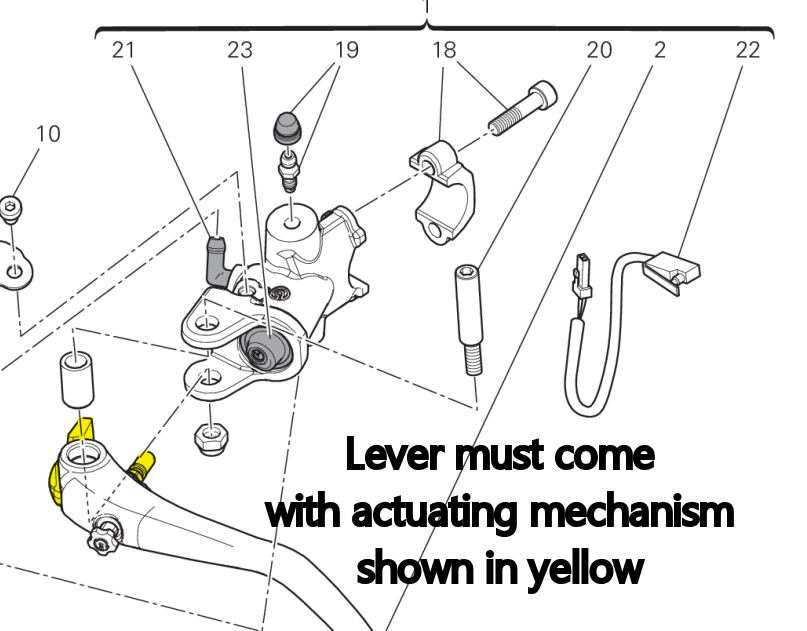 1

21 23 19 18 20 2 22

10

Lever must come with actuating mechanism shown in yellow