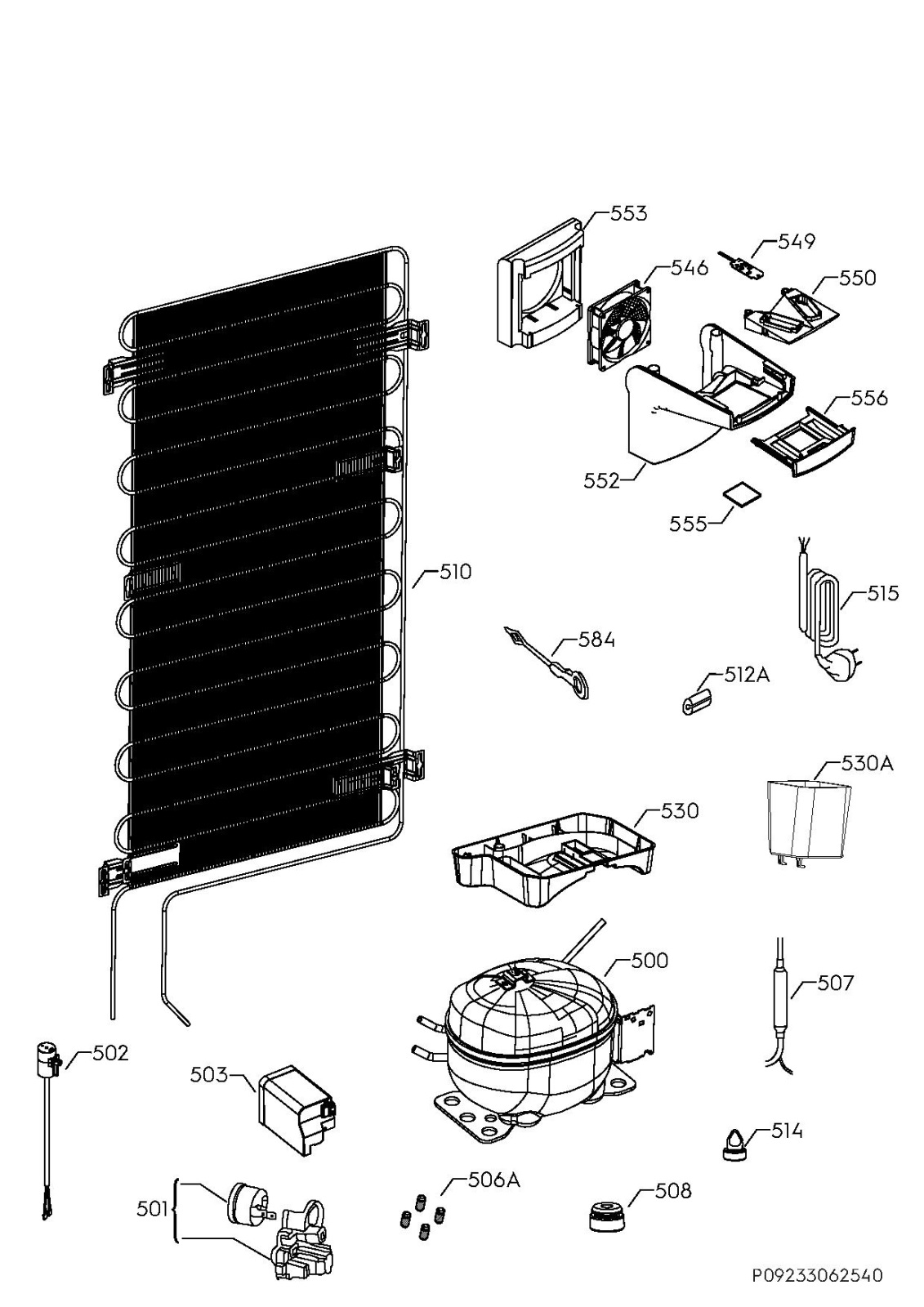 553
549
546
550
556
552
555
510
515
584
512A
530A
530
500
507
502
503
514
501
506A
508
P09233062540