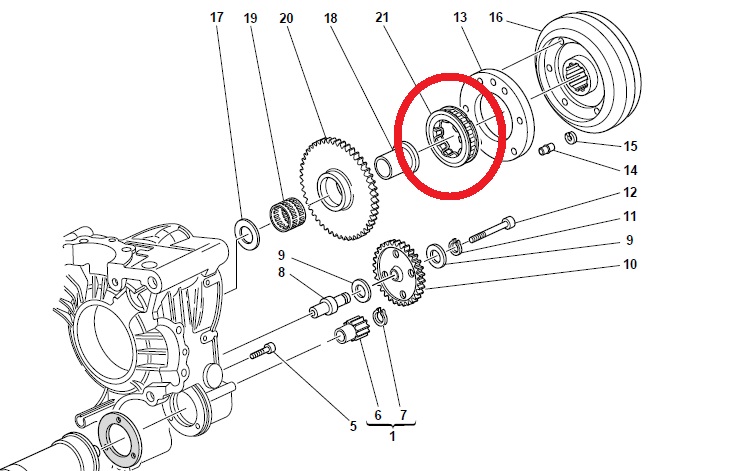 17 19 20 18 21 13 16

15

14

12

11

9

10

9

8

5

6 7

1