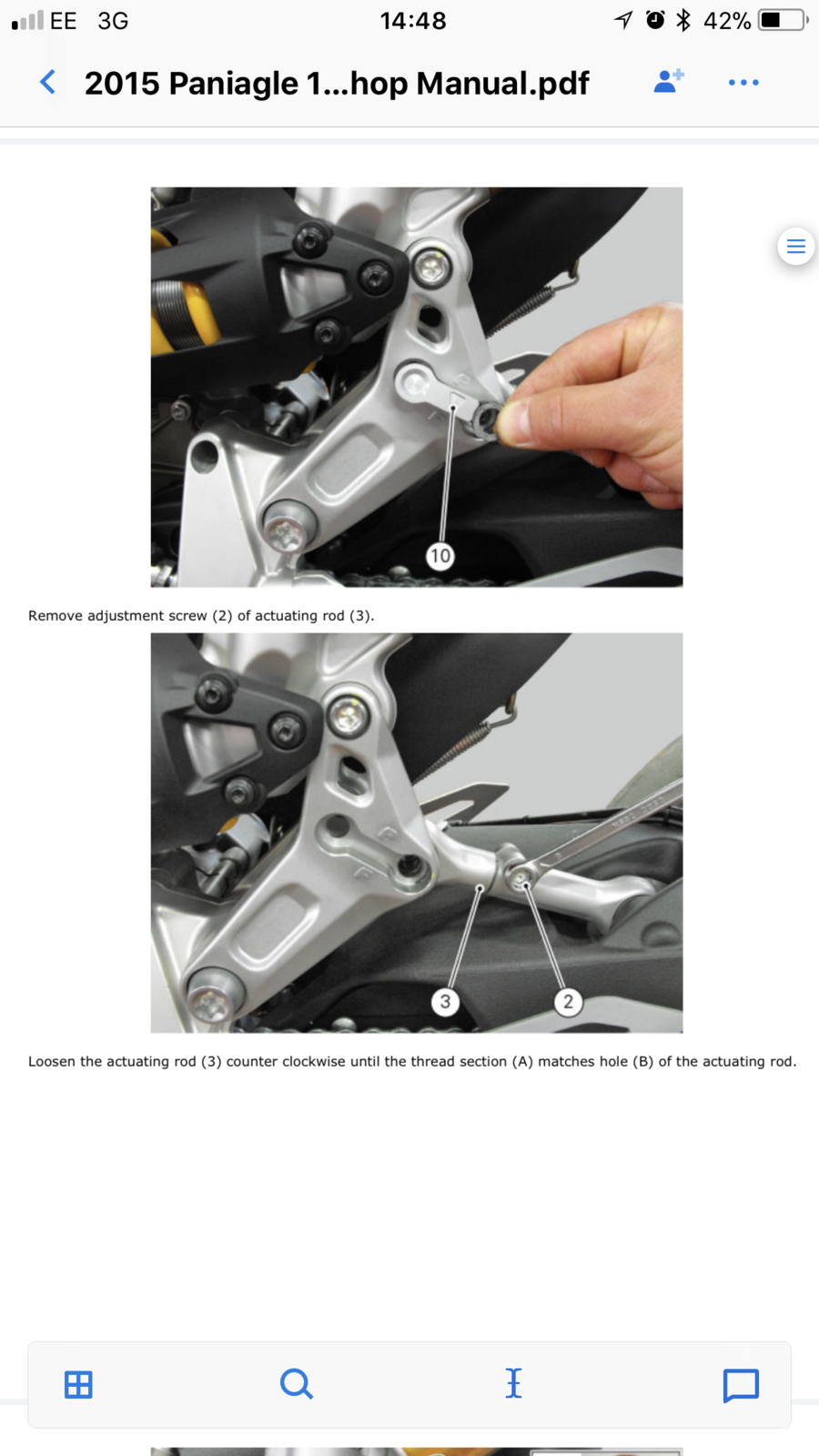 EE 3G
14:48
42%

2015 Paniagle 1...hop Manual.pdf

10

Remove adjustment screw (2) of actuating rod (3).

3
2

Loosen the actuating rod (3) counter clockwise until the thread section (A) matches hole (B) of the actuating rod.