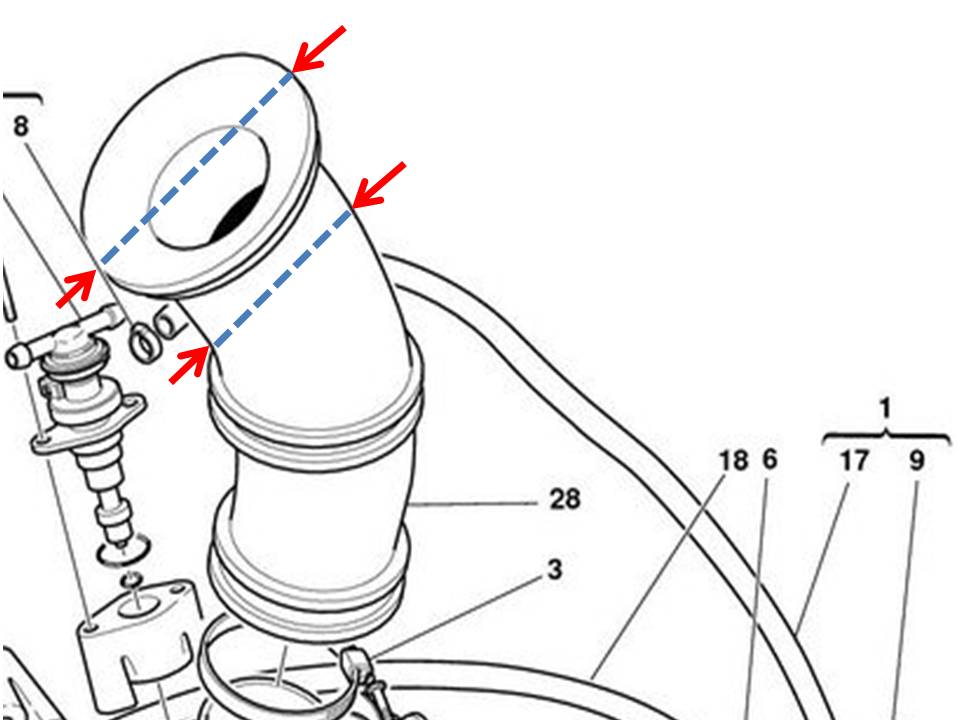 8

1

18 6 17 9

28

3