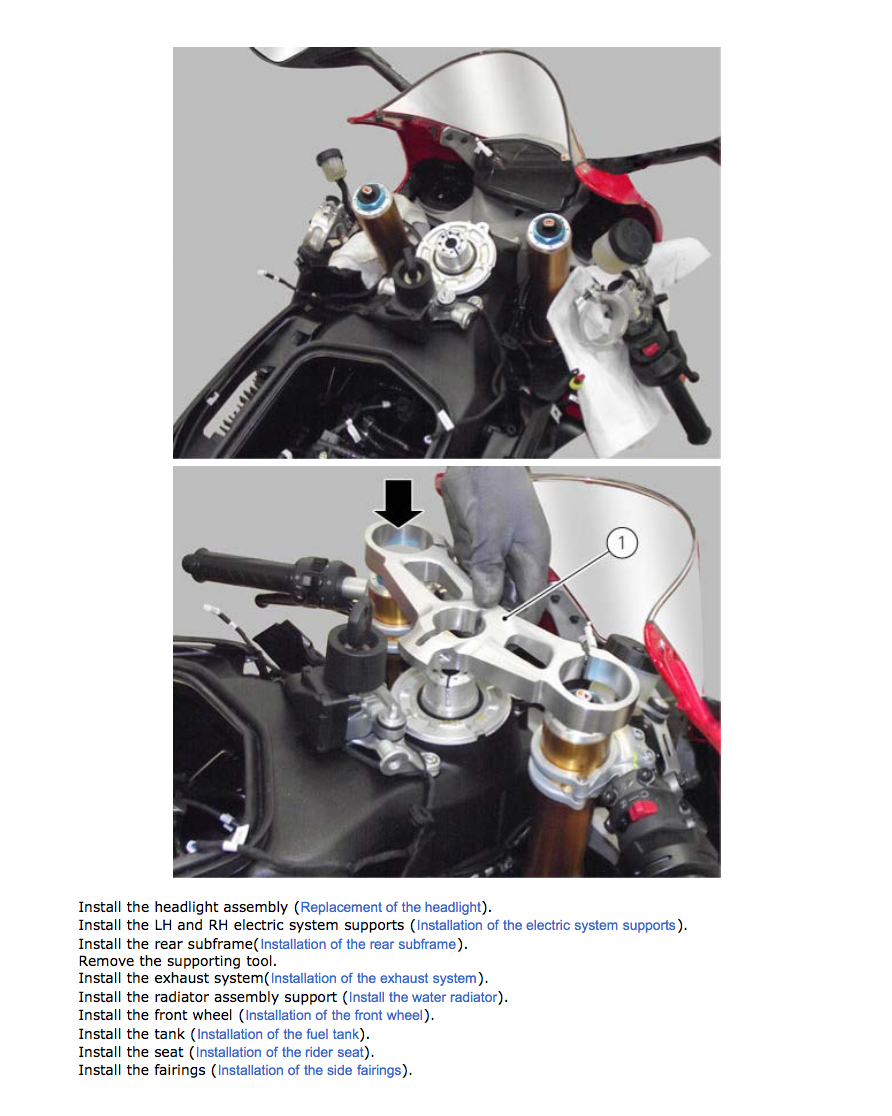 1

Install the headlight assembly (Replacement of the headlight).
Install the LH and RH electric system supports (Installation of the electric system supports).
Install the rear subframe(Installation of the rear subframe).
Remove the supporting tool.
Install the exhaust system(Installation of the exhaust system).
Install the radiator assembly support (Install the water radiator).
Install the front wheel (Installation of the front wheel).
Install the tank (Installation of the fuel tank).
Install the seat (Installation of the rider seat).
Install the fairings (Installation of the side fairings).