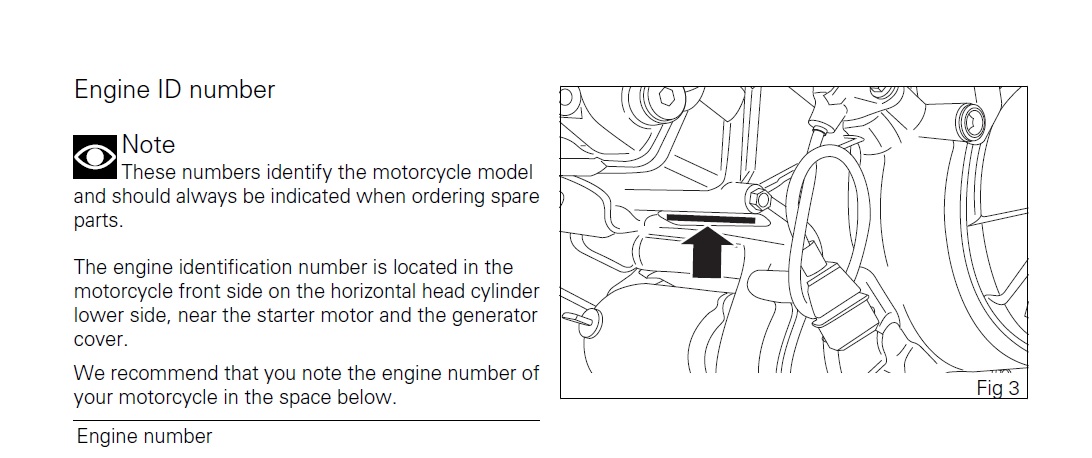 Engine ID number

Note
These numbers identify the motorcycle model and should always be indicated when ordering spare parts.

The engine identification number is located in the motorcycle front side on the horizontal head cylinder lower side, near the starter motor and the generator cover.

We recommend that you note the engine number of your motorcycle in the space below.

Engine number

Fig 3