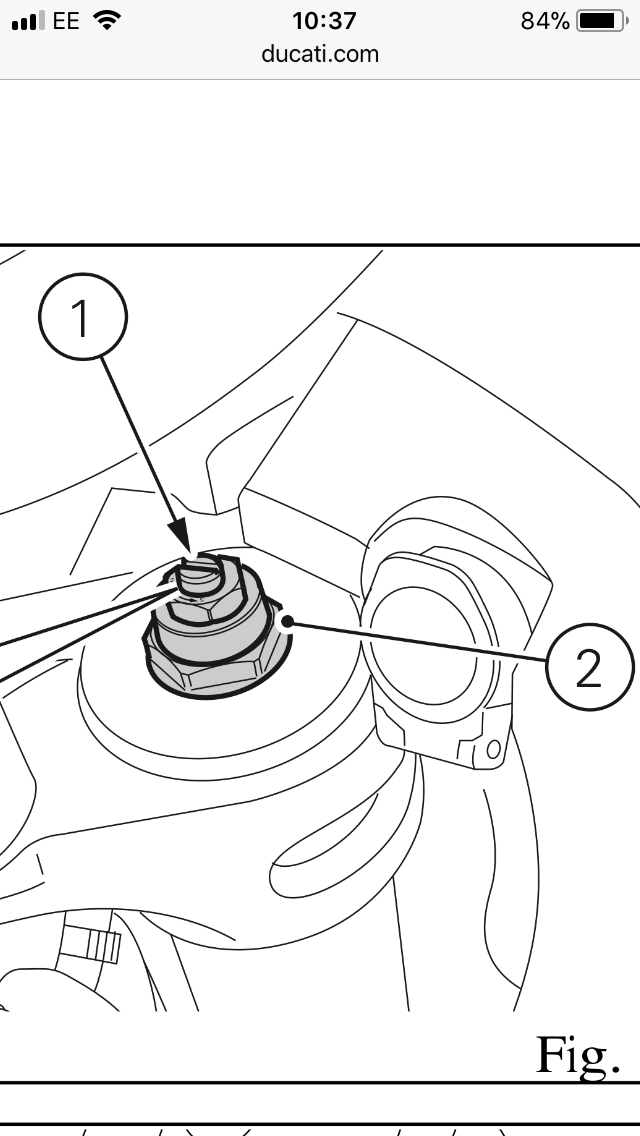 EE 10:37 84%
ducati.com

1

2

Fig.