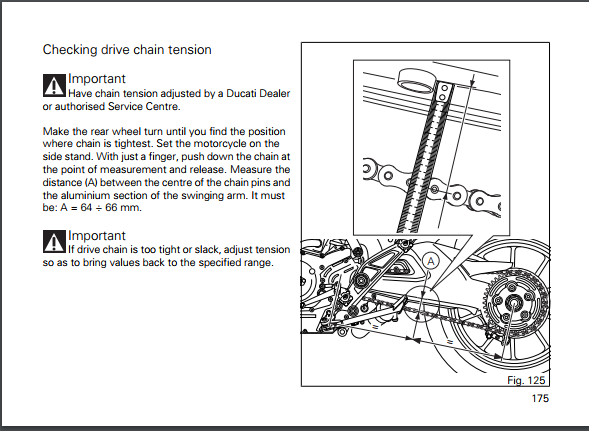 Checking drive chain tension

Important
Have chain tension adjusted by a Ducati Dealer or authorised Service Centre.

Make the rear wheel turn until you find the position where chain is tightest. Set the motorcycle on the side stand. With just a finger, push down the chain at the point of measurement and release. Measure the distance (A) between the centre of the chain pins and the aluminium section of the swinging arm. It must be: A = 64 ÷ 66 mm.

Important
If drive chain is too tight or slack, adjust tension so as to bring values back to the specified range.

A

=

=

Fig. 125

175