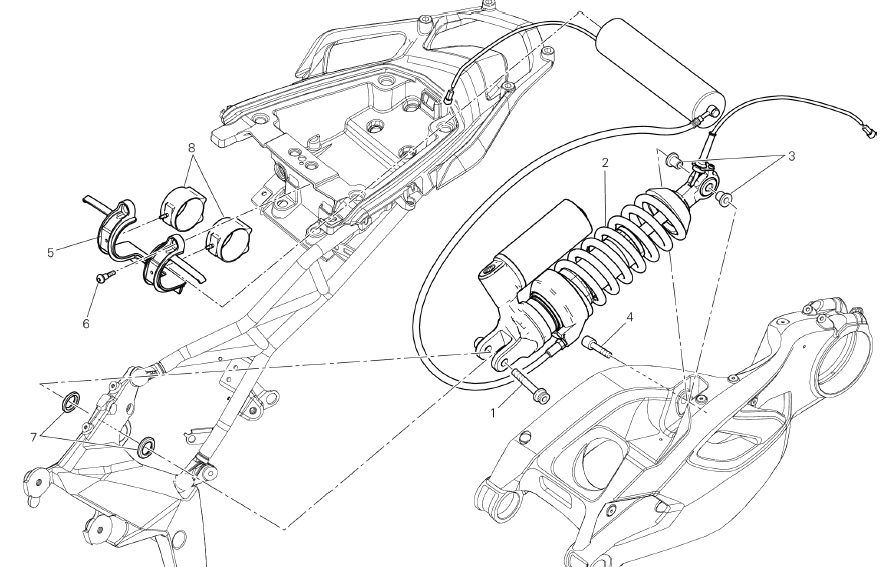 8
2
3
5
6
4
1
7