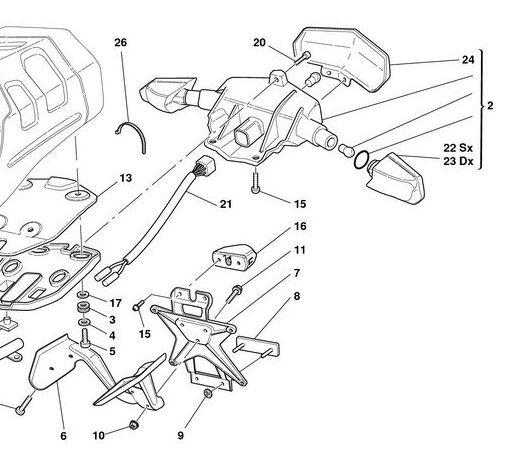 26
20
24
2
22 Sx
23 Dx
13
21
15
16
11
7
8
17
3
4
5
15
6
10
9