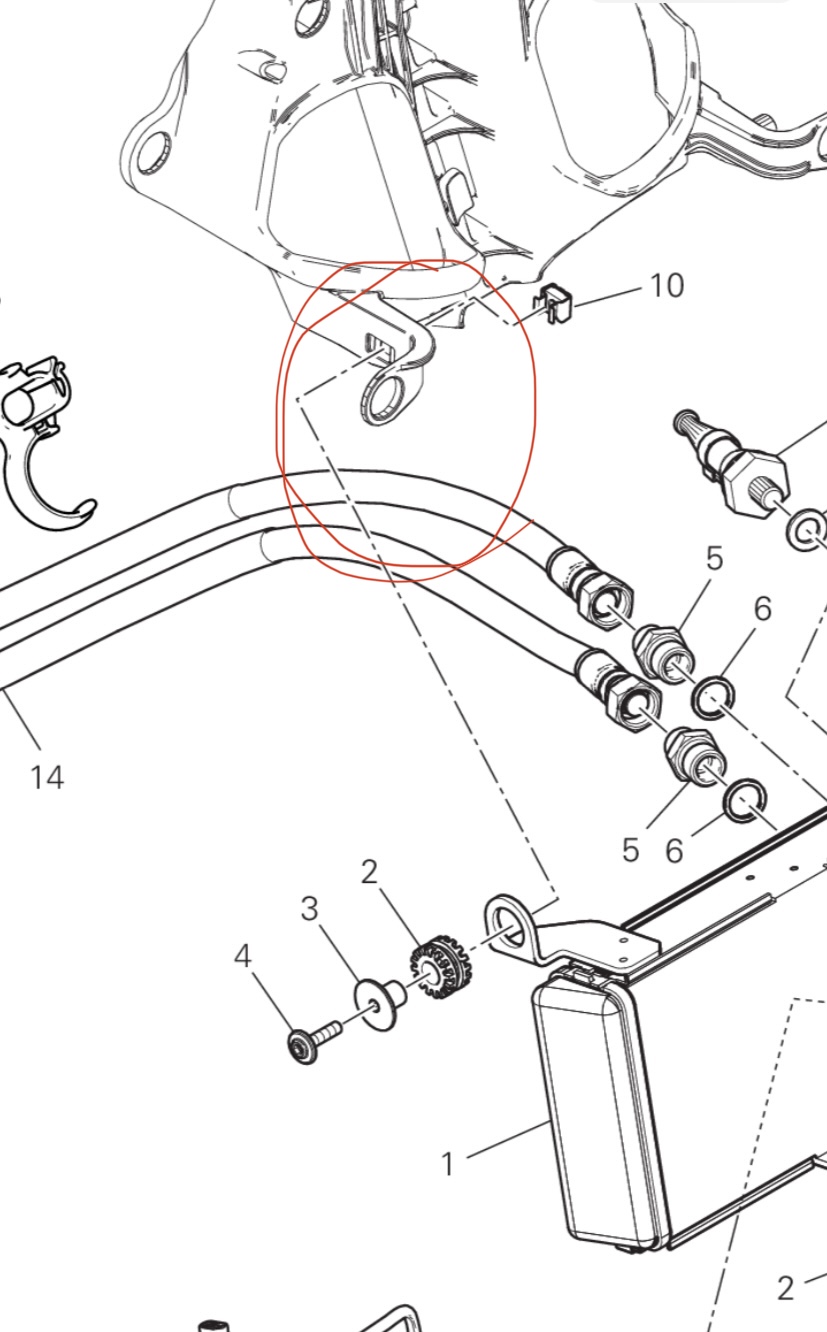 10
5
6
14
5 6
2
3
4
1
2