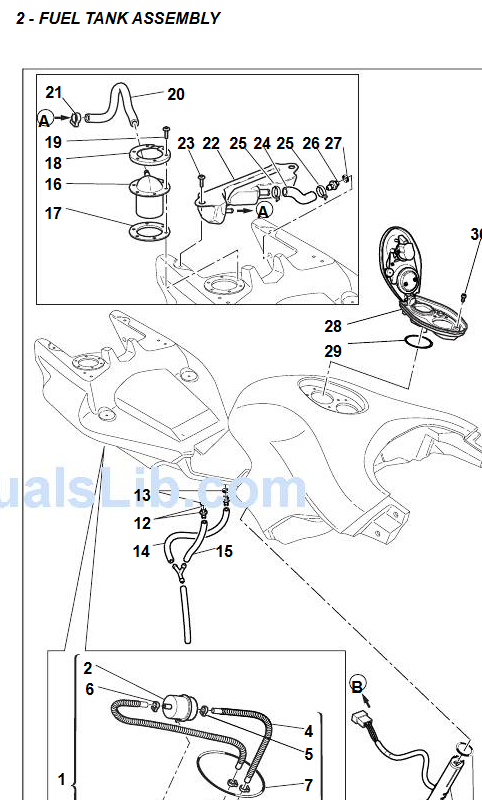 2 - FUEL TANK ASSEMBLY

21 20
A
19
18
16
17
23 22 25 24 25 26 27
A
30
28
29
ualsLib.com
13
12
14 15
2
6
4
5
1
7
B