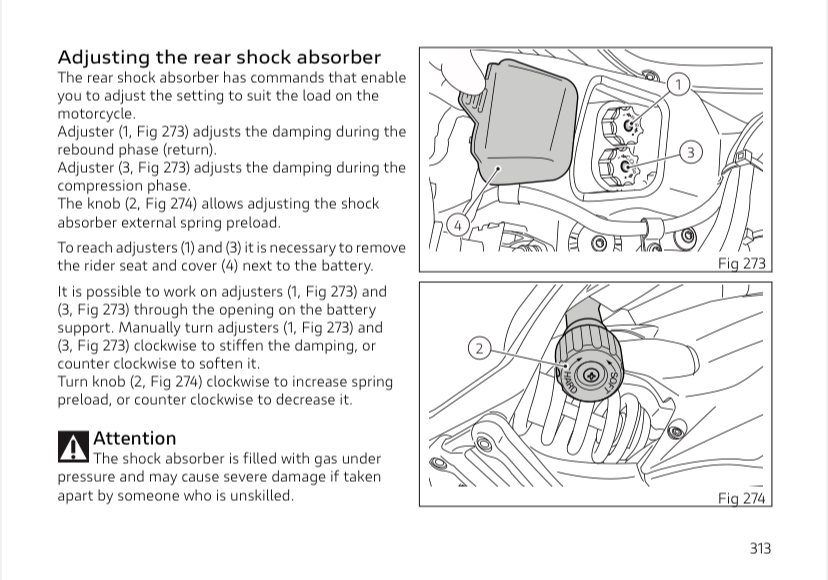 Adjusting the rear shock absorber
The rear shock absorber has commands that enable you to adjust the setting to suit the load on the motorcycle.
Adjuster (1, Fig 273) adjusts the damping during the rebound phase (return).
Adjuster (3, Fig 273) adjusts the damping during the compression phase.
The knob (2, Fig 274) allows adjusting the shock absorber external spring preload.

To reach adjusters (1) and (3) it is necessary to remove the rider seat and cover (4) next to the battery.

It is possible to work on adjusters (1, Fig 273) and (3, Fig 273) through the opening on the battery support. Manually turn adjusters (1, Fig 273) and (3, Fig 273) clockwise to stiffen the damping, or counter clockwise to soften it.
Turn knob (2, Fig 274) clockwise to increase spring preload, or counter clockwise to decrease it.

Attention
The shock absorber is filled with gas under pressure and may cause severe damage if taken apart by someone who is unskilled.

1
3
4
Fig 273

2
HARD
SOFT
Fig 274

313