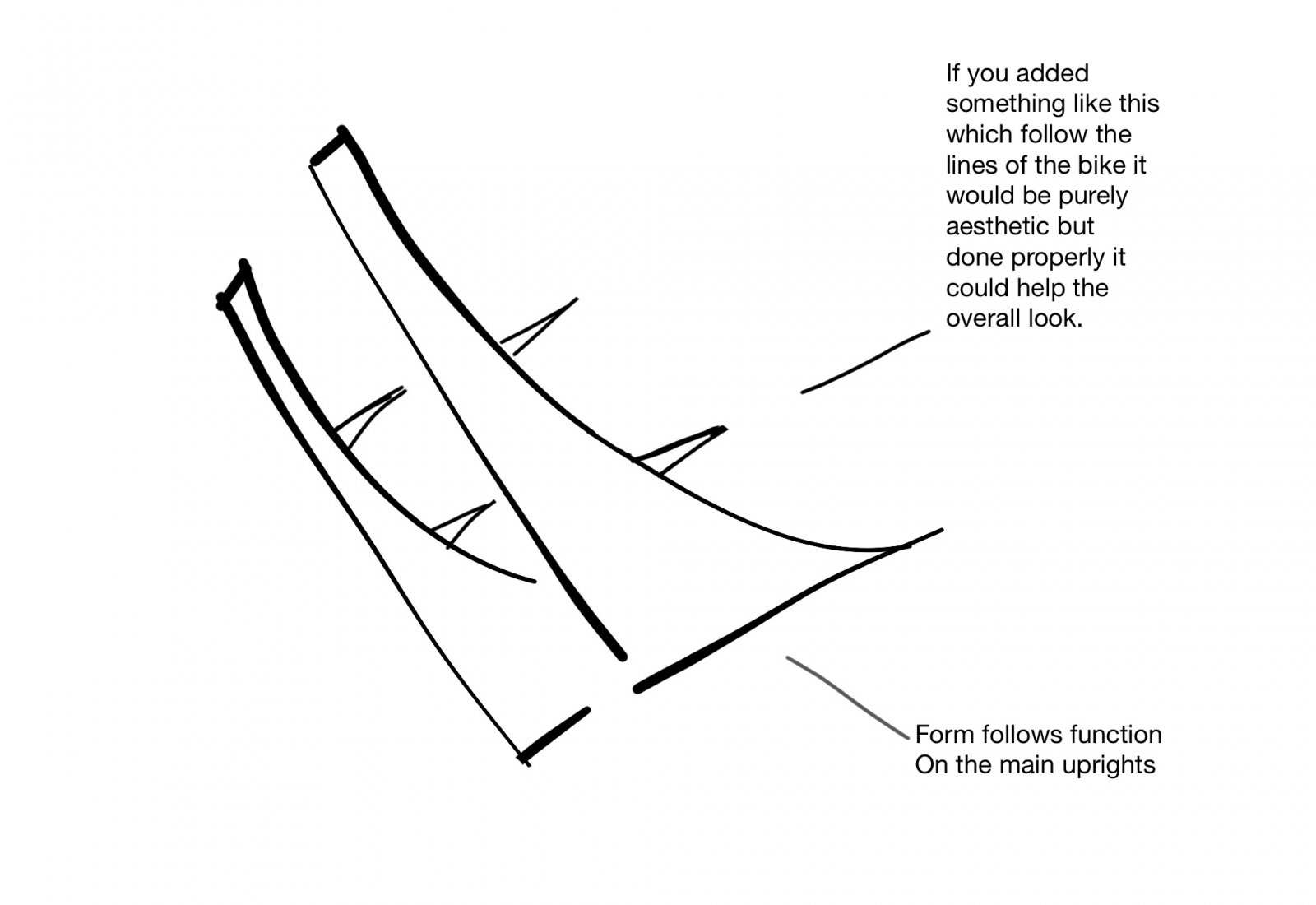 If you added something like this which follow the lines of the bike it would be purely aesthetic but done properly it could help the overall look.

Form follows function
On the main uprights