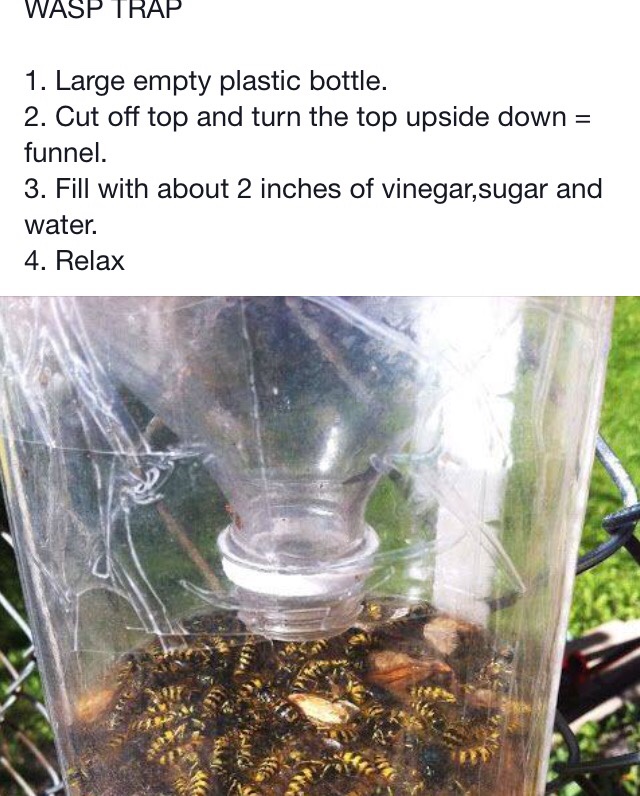 WASP TRAP

1. Large empty plastic bottle.
2. Cut off top and turn the top upside down = funnel.
3. Fill with about 2 inches of vinegar,sugar and water.
4. Relax