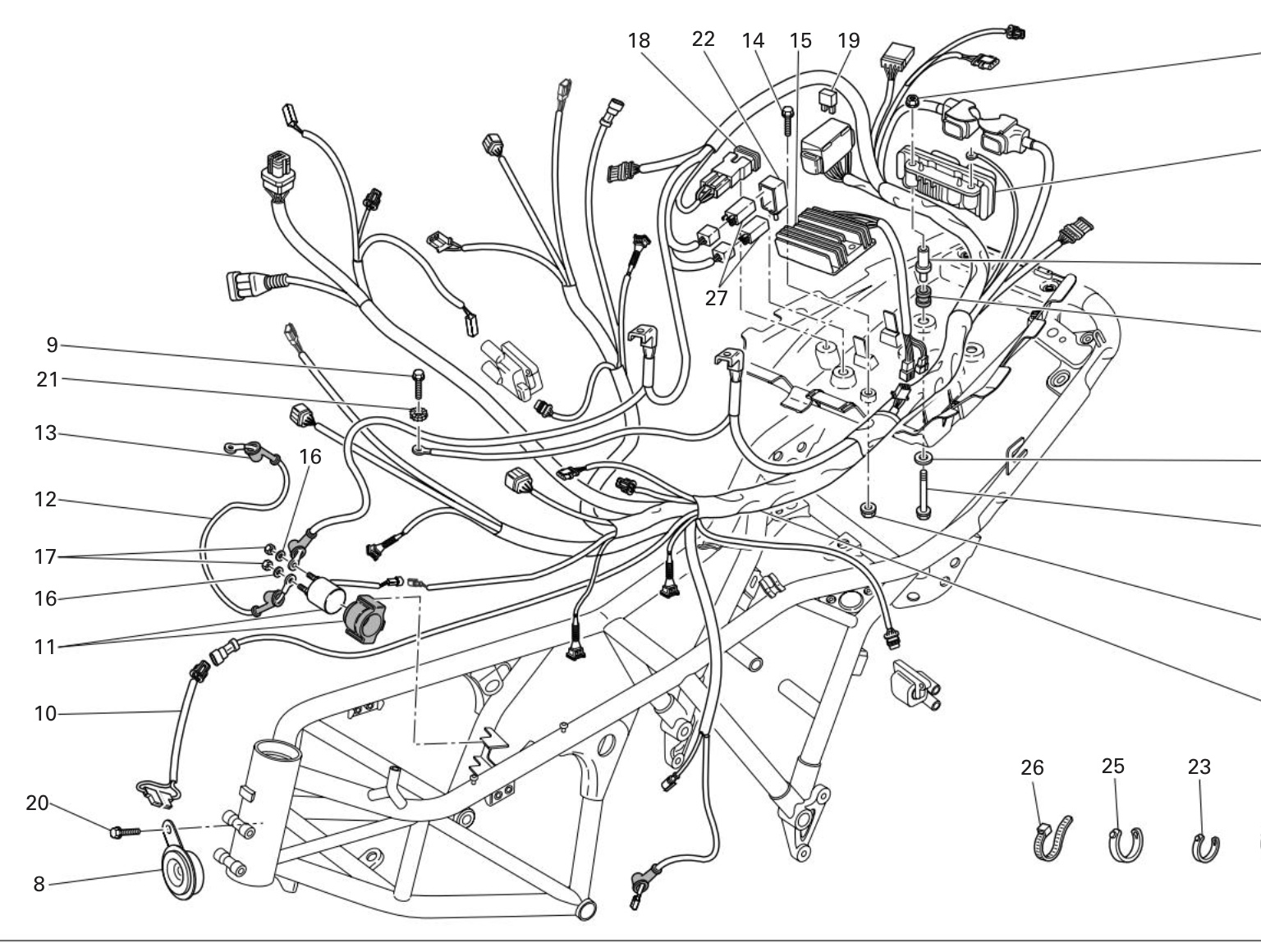 18
22
14
15
19
27
9
21
13
16
12
17
16
11
10
20
8
26
25
23