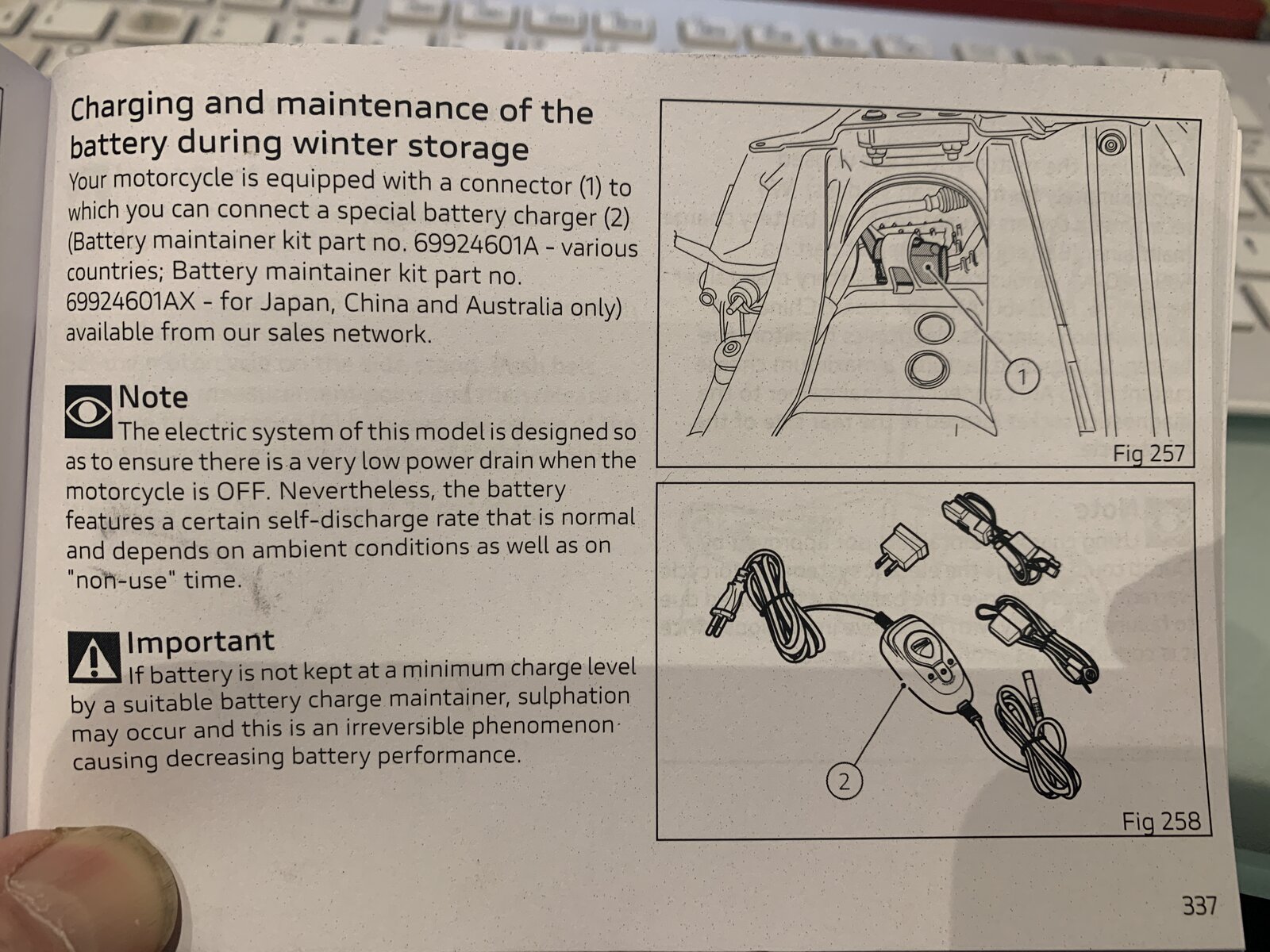 Charging and maintenance of the battery during winter storage

Your motorcycle is equipped with a connector (1) to which you can connect a special battery charger (2) (Battery maintainer kit part no. 69924601A - various countries; Battery maintainer kit part no. 69924601AX - for Japan, China and Australia only) available from our sales network.

Note
The electric system of this model is designed so as to ensure there is a very low power drain when the motorcycle is OFF. Nevertheless, the battery features a certain self-discharge rate that is normal and depends on ambient conditions as well as on "non-use" time.

Important
If battery is not kept at a minimum charge level by a suitable battery charge maintainer, sulphation may occur and this is an irreversible phenomenon causing decreasing battery performance.

1

Fig 257

2

Fig 258

337