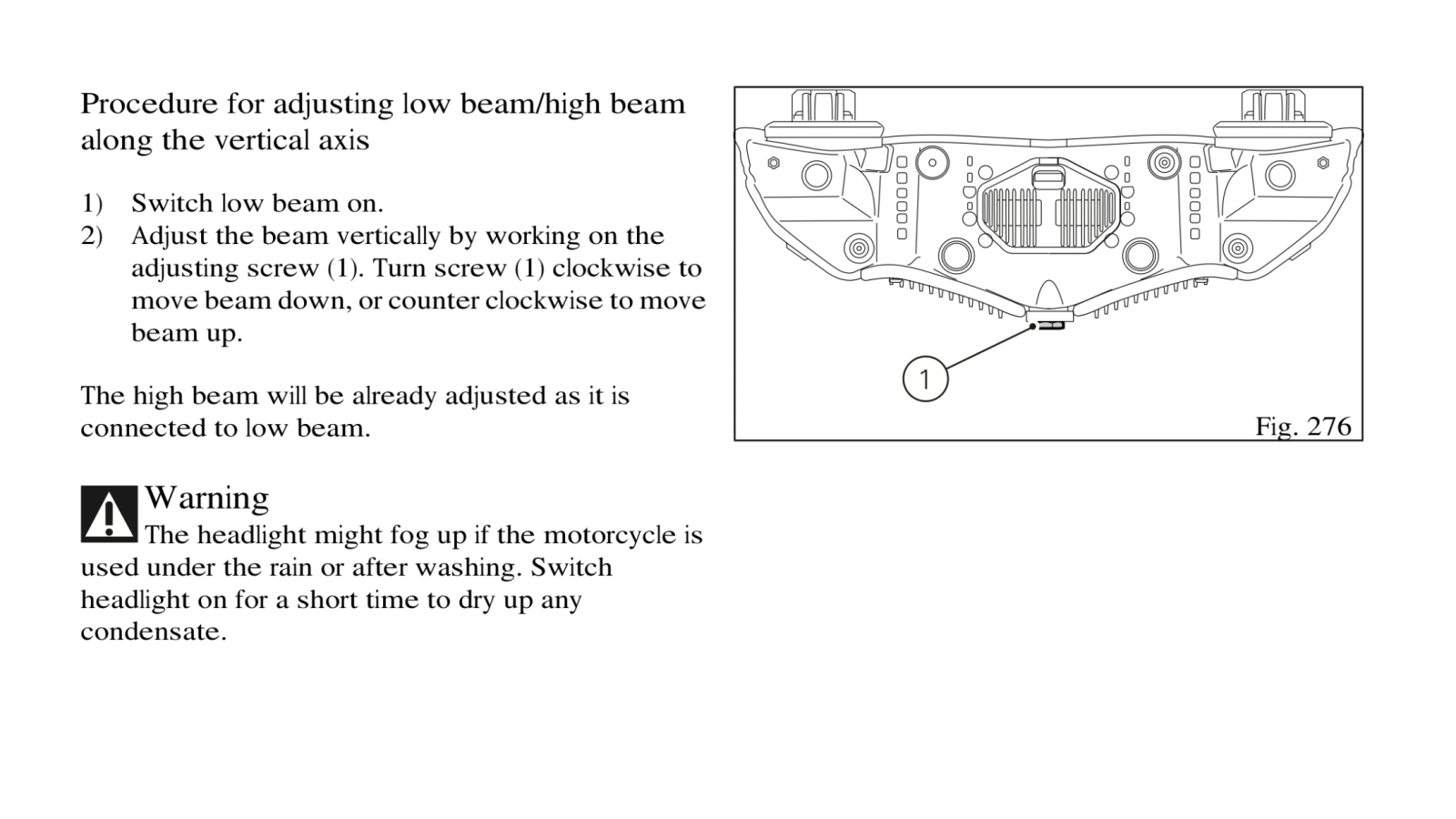 Procedure for adjusting low beam/high beam along the vertical axis

1) Switch low beam on.
2) Adjust the beam vertically by working on the adjusting screw (1). Turn screw (1) clockwise to move beam down, or counter clockwise to move beam up.

The high beam will be already adjusted as it is connected to low beam.

Warning
The headlight might fog up if the motorcycle is used under the rain or after washing. Switch headlight on for a short time to dry up any condensate.

1

Fig. 276