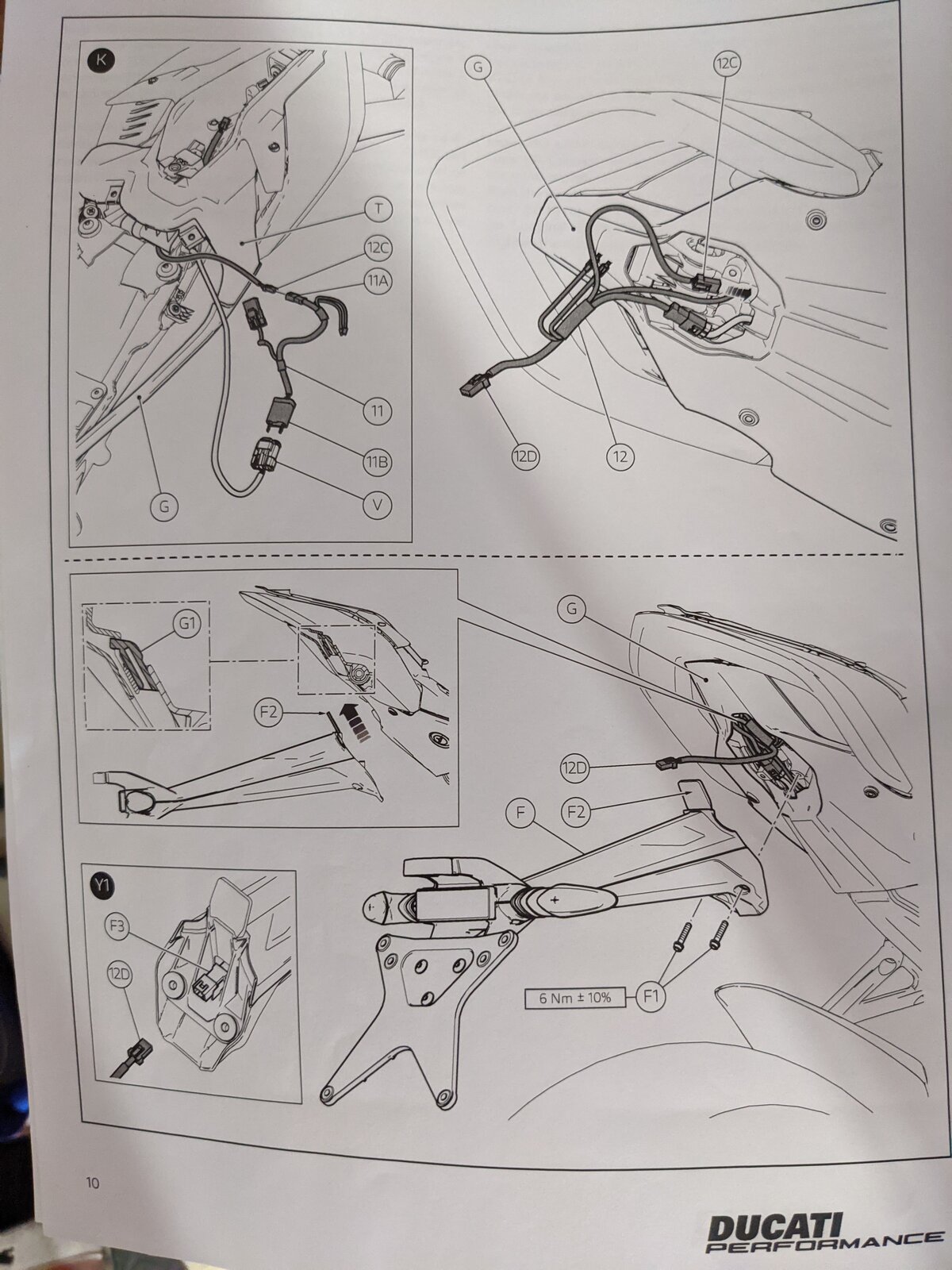 K

T

12C

11A

11

11B

V

G

G

12C

12D

12

G1

F2

G

12D

F2

F

Y1

F3

12D

6 Nm ± 10%

F1

10

DUCATI
PERFORMANCE