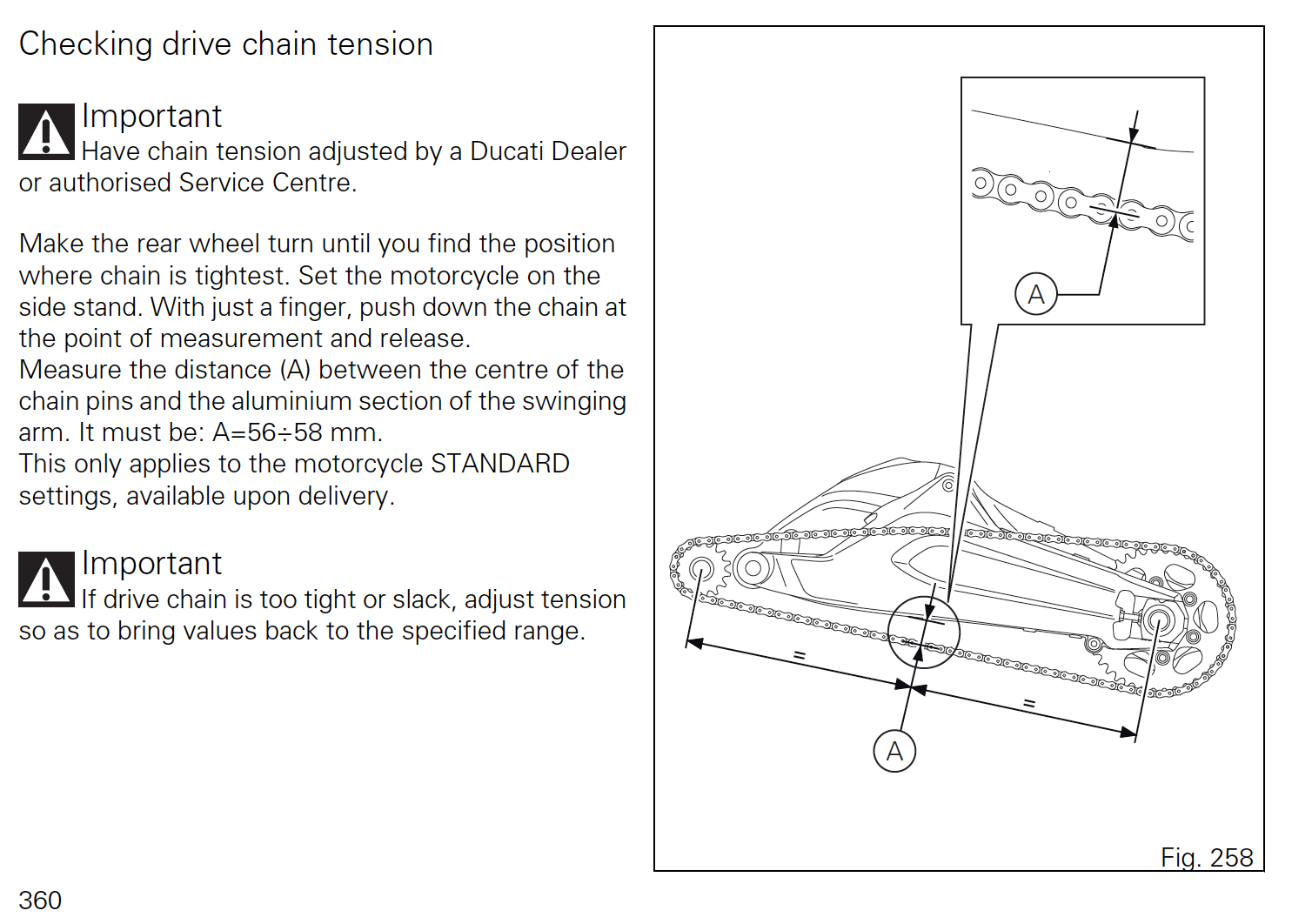 Checking drive chain tension

Important
Have chain tension adjusted by a Ducati Dealer or authorised Service Centre.

Make the rear wheel turn until you find the position where chain is tightest. Set the motorcycle on the side stand. With just a finger, push down the chain at the point of measurement and release.
Measure the distance (A) between the centre of the chain pins and the aluminium section of the swinging arm. It must be: A=56÷58 mm.
This only applies to the motorcycle STANDARD settings, available upon delivery.

Important
If drive chain is too tight or slack, adjust tension so as to bring values back to the specified range.

A

=

=

A

Fig. 258

360