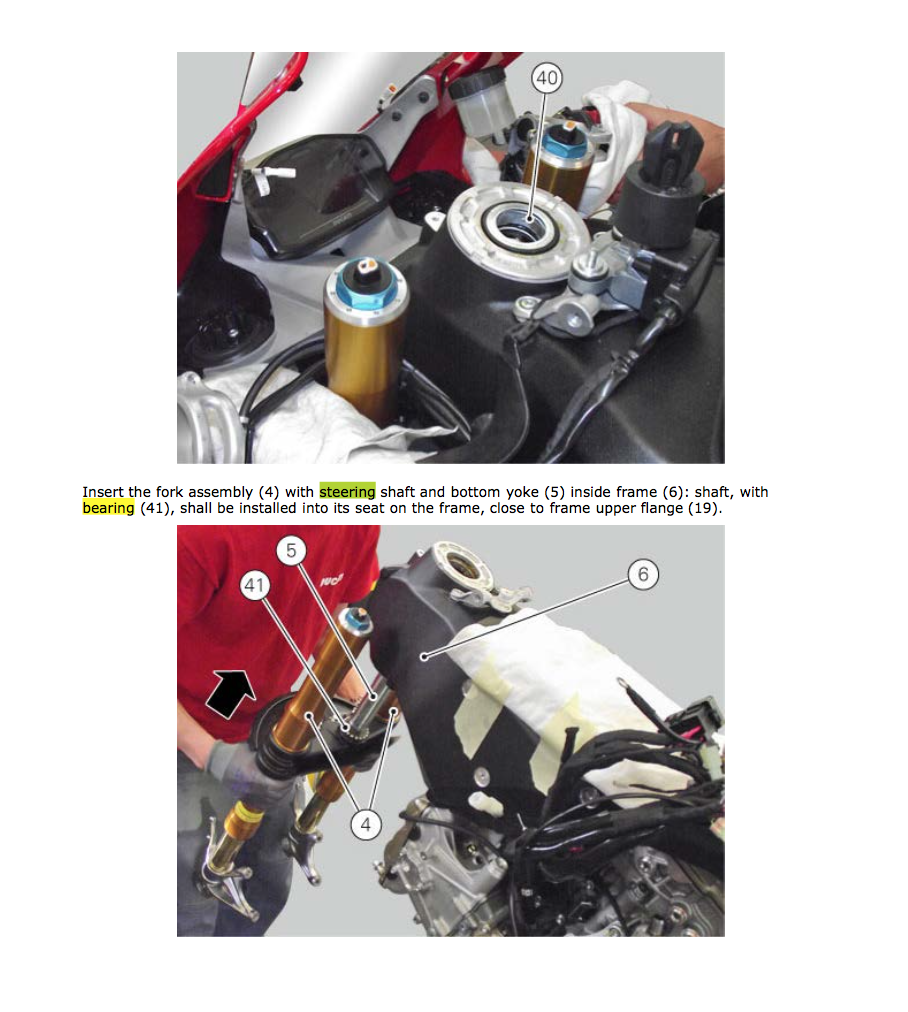 40

Insert the fork assembly (4) with steering shaft and bottom yoke (5) inside frame (6): shaft, with bearing (41), shall be installed into its seat on the frame, close to frame upper flange (19).

5
41
6
4