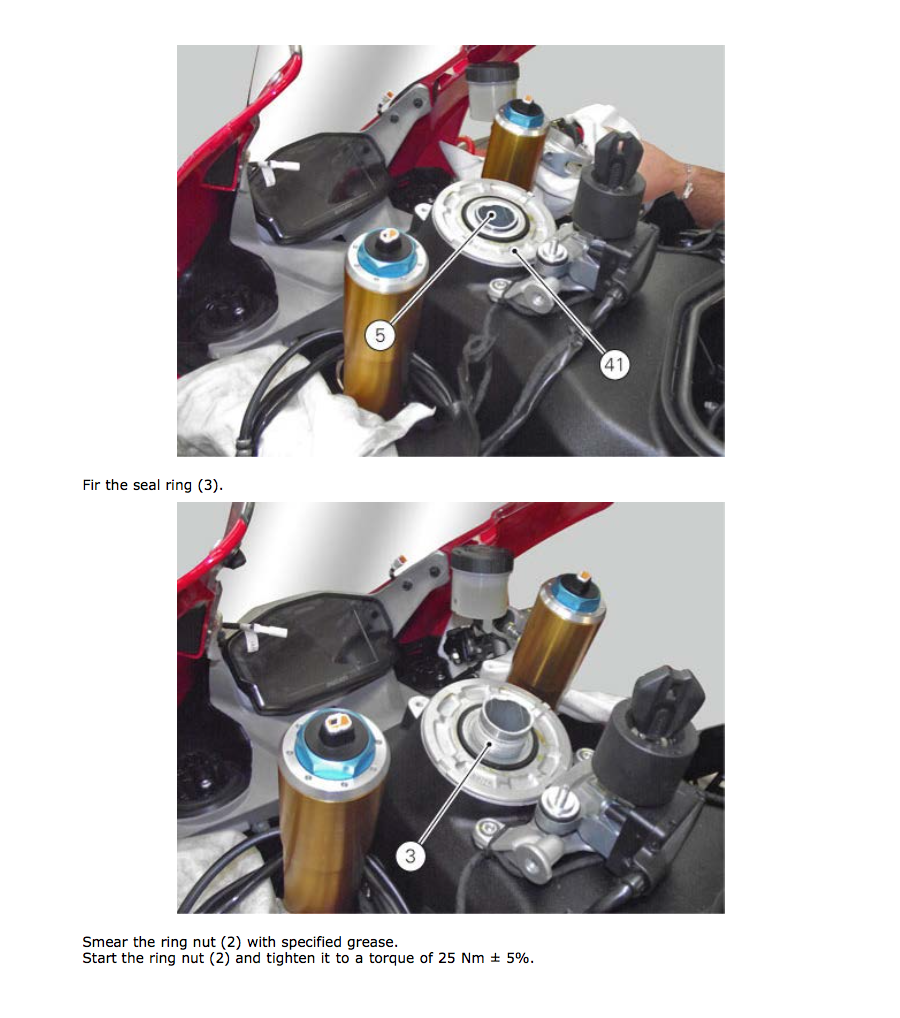 5

41

Fir the seal ring (3).

3

Smear the ring nut (2) with specified grease.
Start the ring nut (2) and tighten it to a torque of 25 Nm ± 5%.