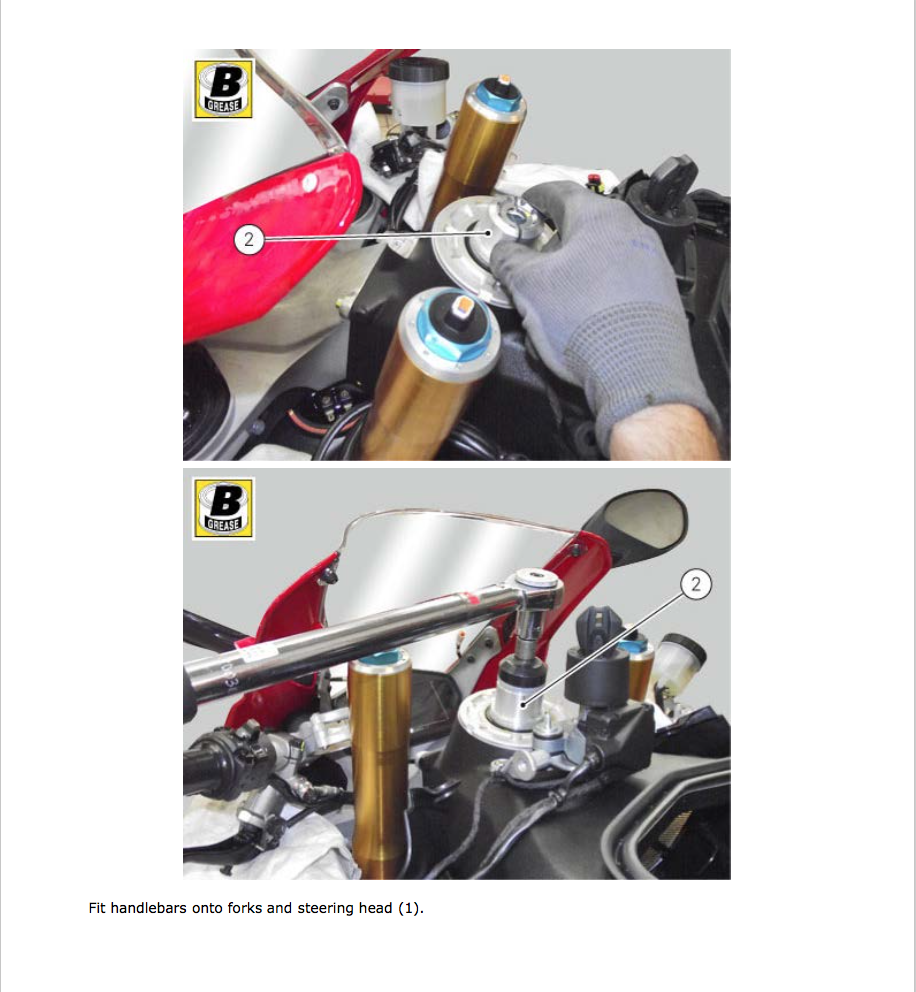 B
GREASE

2

B
GREASE

2

Fit handlebars onto forks and steering head (1).