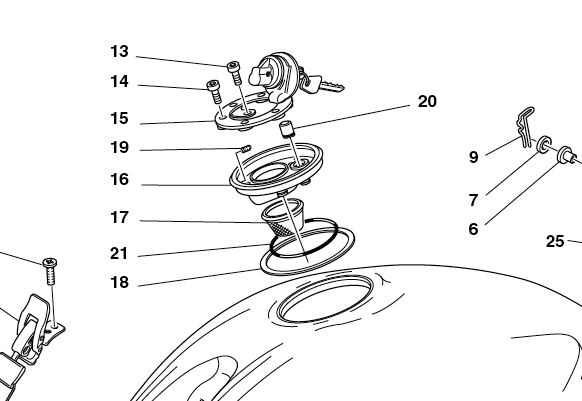 13
14
15
19
16
17
21
18
20
9
7
6
25